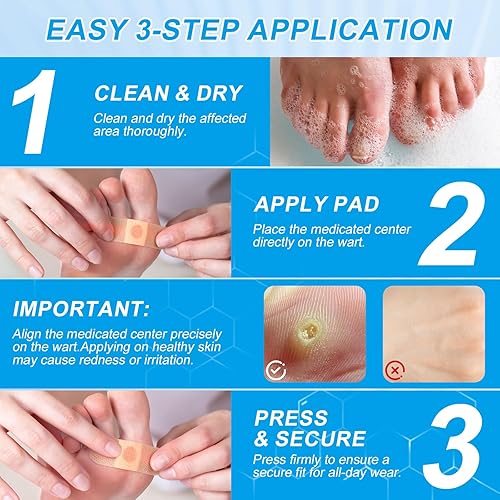 EASY 3-STEP APPLICATION

1

CLEAN & DRY

Clean and dry the affected area thoroughly.

APPLY PAD

Place the medicated center directly on the wart.

2

IMPORTANT:

Align the medicated center precisely on the wart.Applying on healthy skin may cause redness or irritation.

PRESS & SECURE

Press firmly to ensure a secure fit for all-day wear.

3