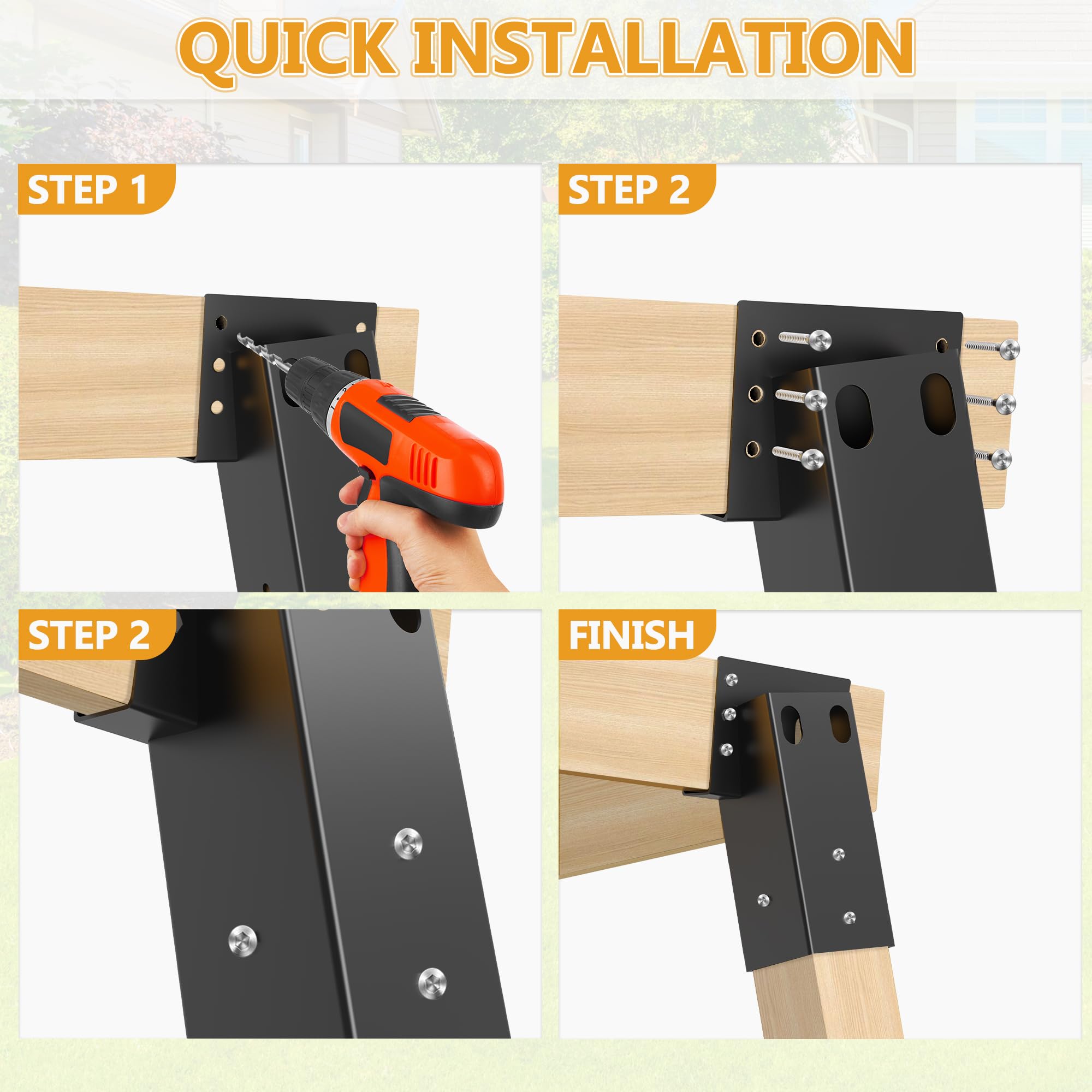 QUICK INSTALLATION

STEP 1

STEP 2

STEP 2

FINISH