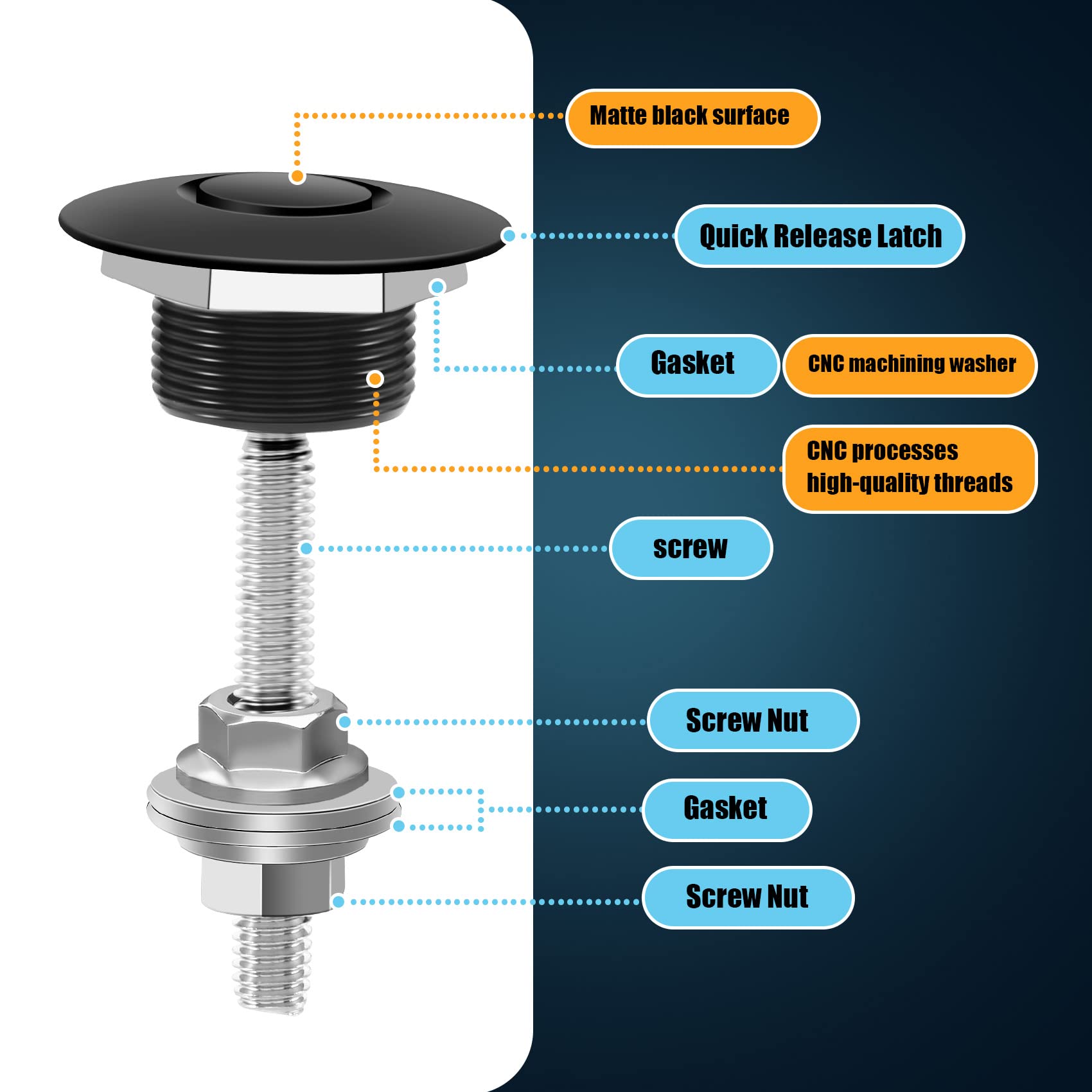 Matte black surface

Quick Release Latch

Gasket

CNC machining washer

CNC processes high-quality threads

screw

Screw Nut

Gasket

Screw Nut