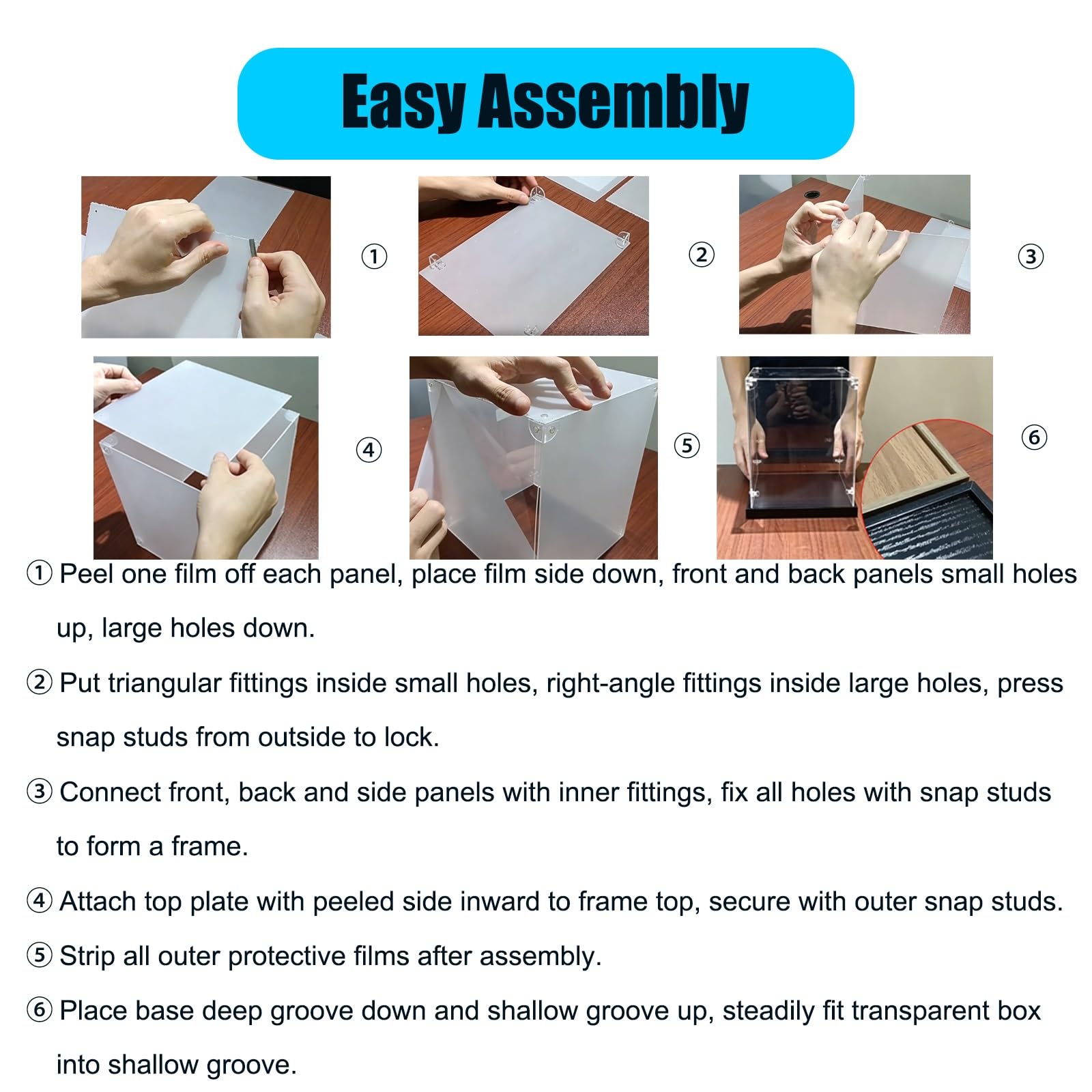 Easy Assembly

①

②

③

④

⑤

⑥

① Peel one film off each panel, place film side down, front and back panels small holes up, large holes down.

② Put triangular fittings inside small holes, right-angle fittings inside large holes, press snap studs from outside to lock.

③ Connect front, back and side panels with inner fittings, fix all holes with snap studs to form a frame.

④ Attach top plate with peeled side inward to frame top, secure with outer snap studs.

⑤ Strip all outer protective films after assembly.

⑥ Place base deep groove down and shallow groove up, steadily fit transparent box into shallow groove.