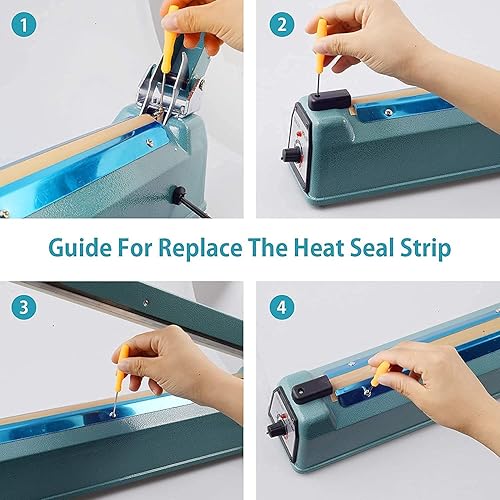 1

2

Guide For Replace The Heat Seal Strip

3

4