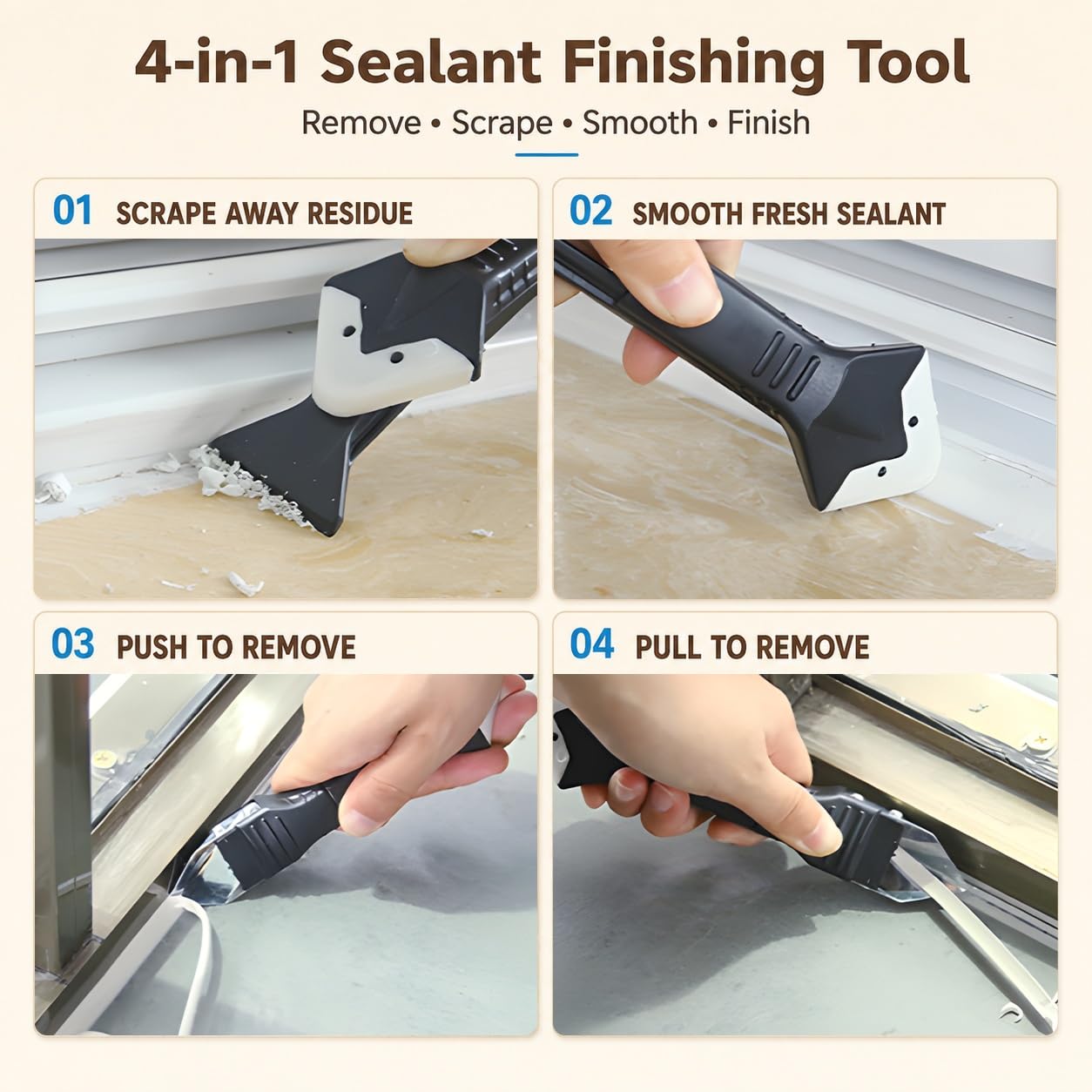 4-in-1 Sealant Finishing Tool

Remove • Scrape • Smooth • Finish

01 SCRAPE AWAY RESIDUE

02 SMOOTH FRESH SEALANT

03 PUSH TO REMOVE

04 PULL TO REMOVE