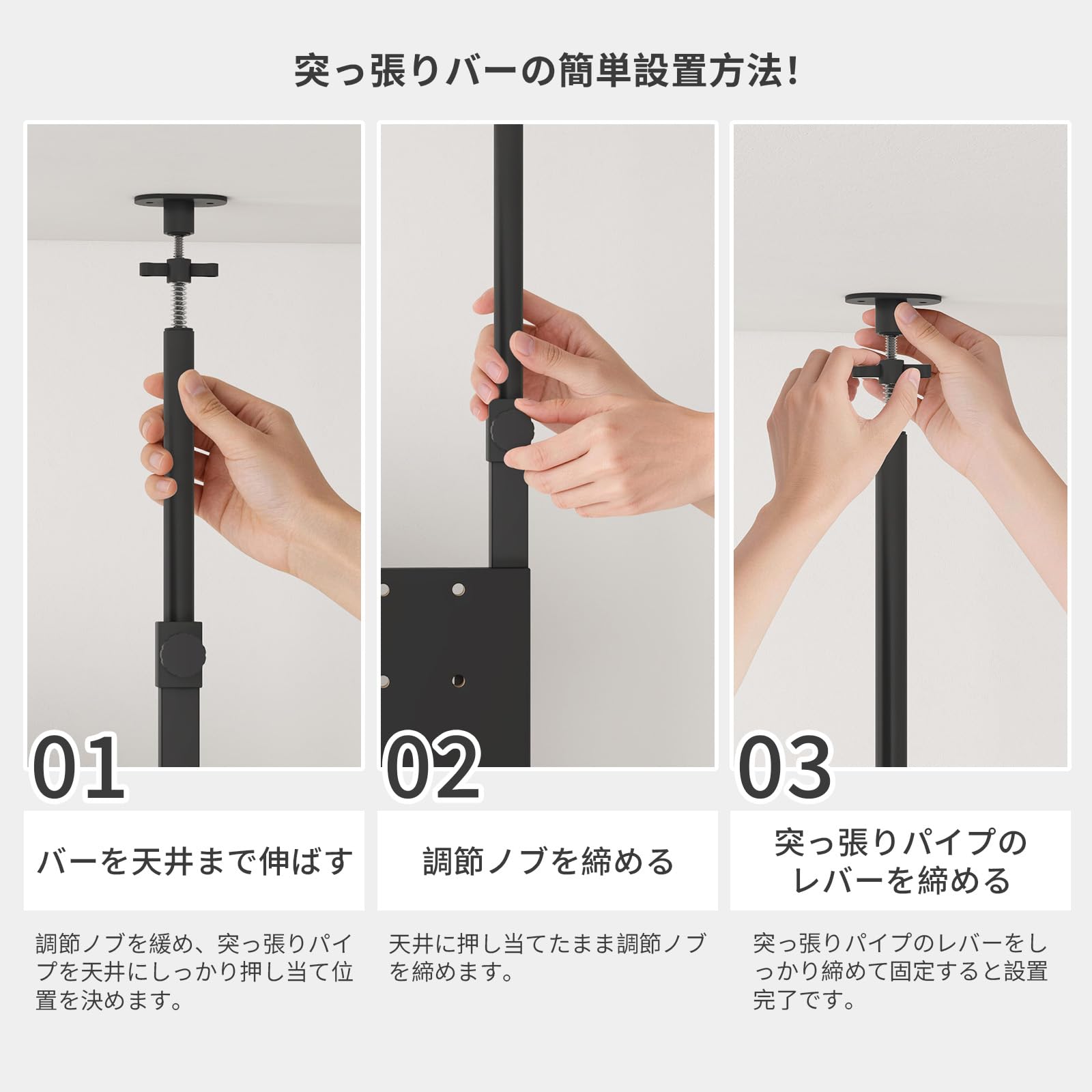 突っ張りバーの簡単設置方法!

01

バーを天井まで伸ばす

調節ノブを緩め、突っ張りパイプを天井にしっかり押し当て位置を決めます。

02

調節ノブを締める

天井に押し当てたまま調節ノブを締めます。

03

突っ張りパイプのレバーを締める

突っ張りパイプのレバーをしっかり締めて固定すると設置完了です。