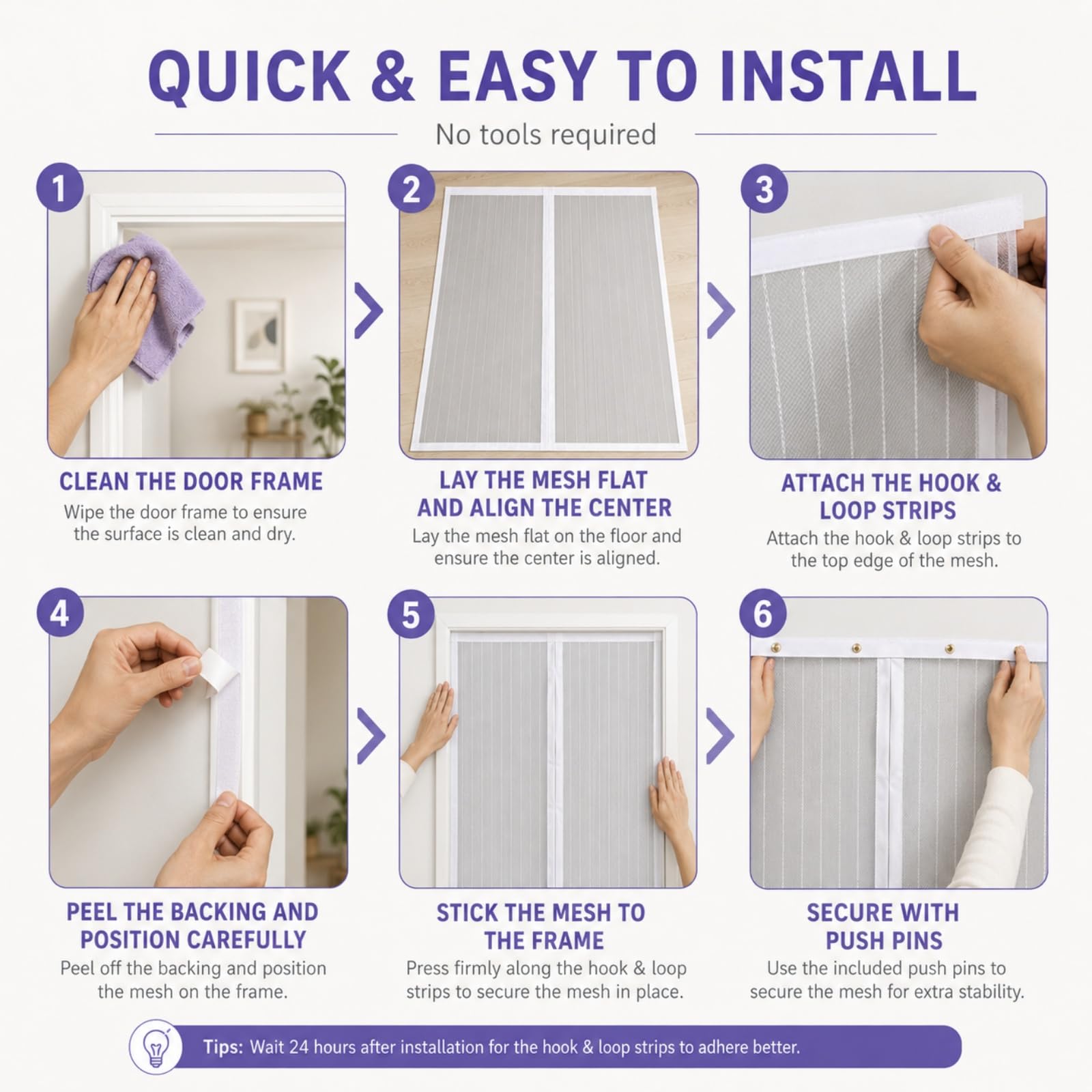 QUICK & EASY TO INSTALL

No tools required

1

CLEAN THE DOOR FRAME

Wipe the door frame to ensure the surface is clean and dry.

2

LAY THE MESH FLAT AND ALIGN THE CENTER

Lay the mesh flat on the floor and ensure the center is aligned.

3

ATTACH THE HOOK & LOOP STRIPS

Attach the hook & loop strips to the top edge of the mesh.

4

PEEL THE BACKING AND POSITION CAREFULLY

Peel off the backing and position the mesh on the frame.

5

STICK THE MESH TO THE FRAME

Press firmly along the hook & loop strips to secure the mesh in place.

6

SECURE WITH PUSH PINS

Use the included push pins to secure the mesh for extra stability.

Tips: Wait 24 hours after installation for the hook & loop strips to adhere better.