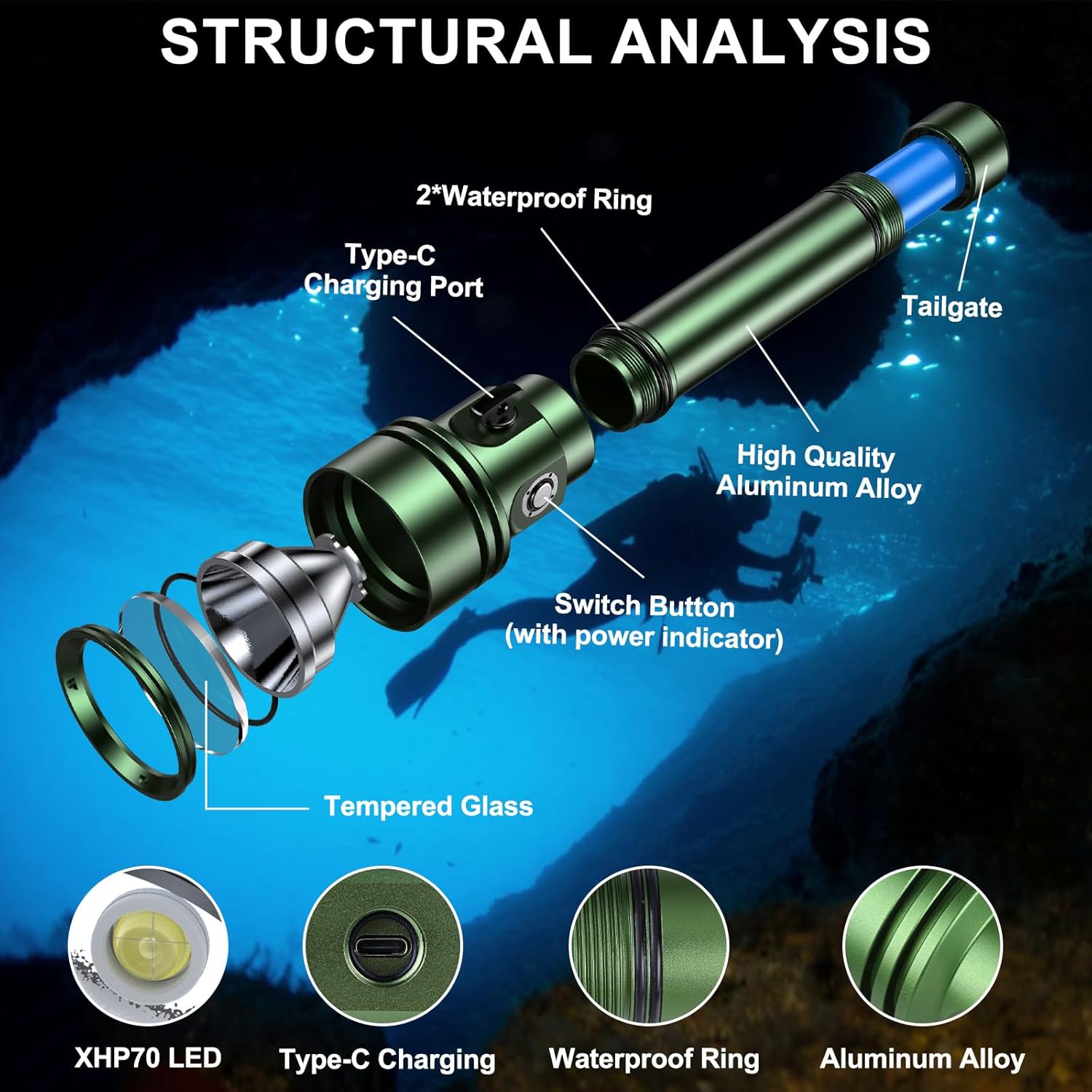 STRUCTURAL ANALYSIS

2*Waterproof Ring

Type-C Charging Port

Tailgate

High Quality Aluminum Alloy

Switch Button (with power indicator)

Tempered Glass

XHP70 LED

Type-C Charging

Waterproof Ring

Aluminum Alloy