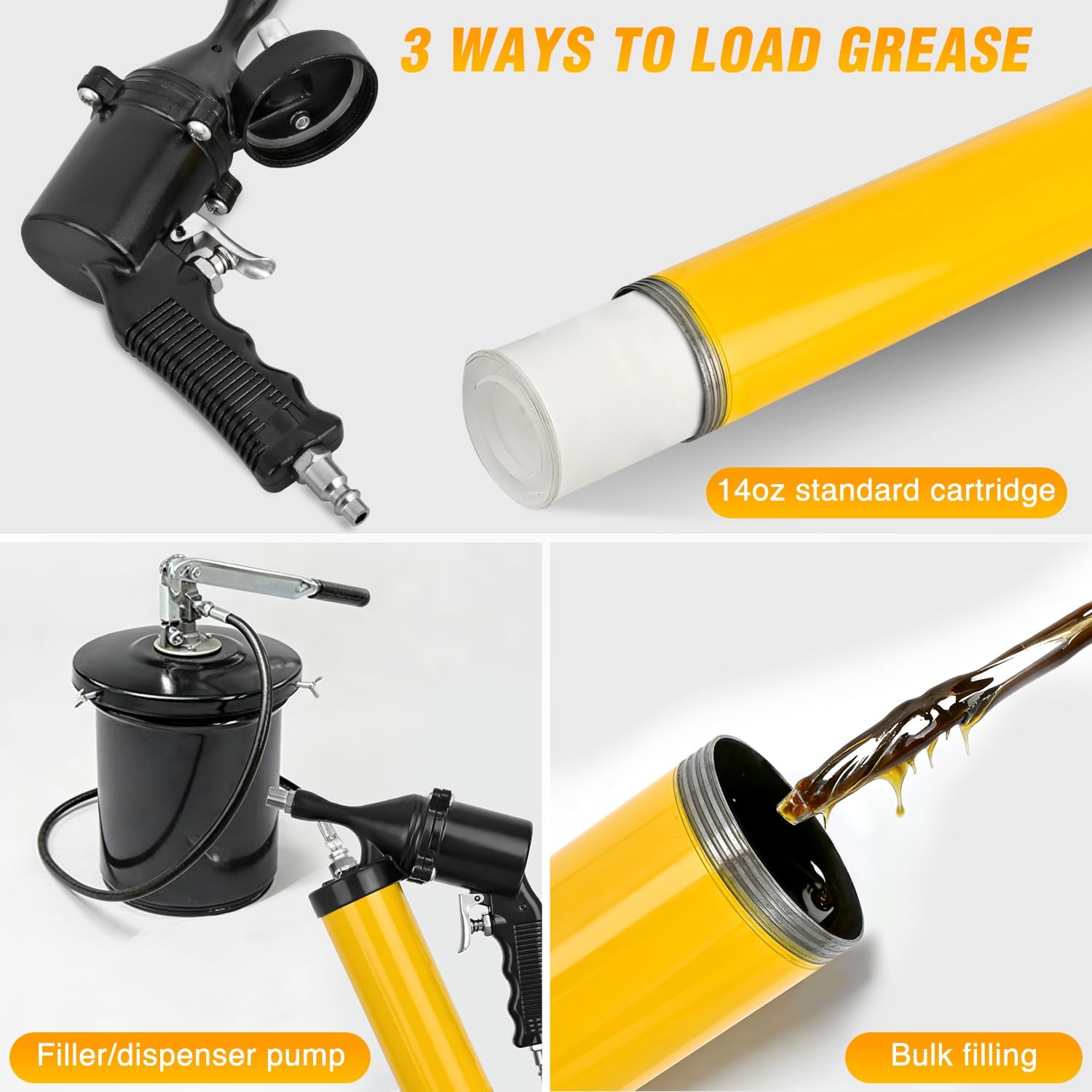 3 WAYS TO LOAD GREASE

14oz standard cartridge

Filler/dispenser pump

Bulk filling