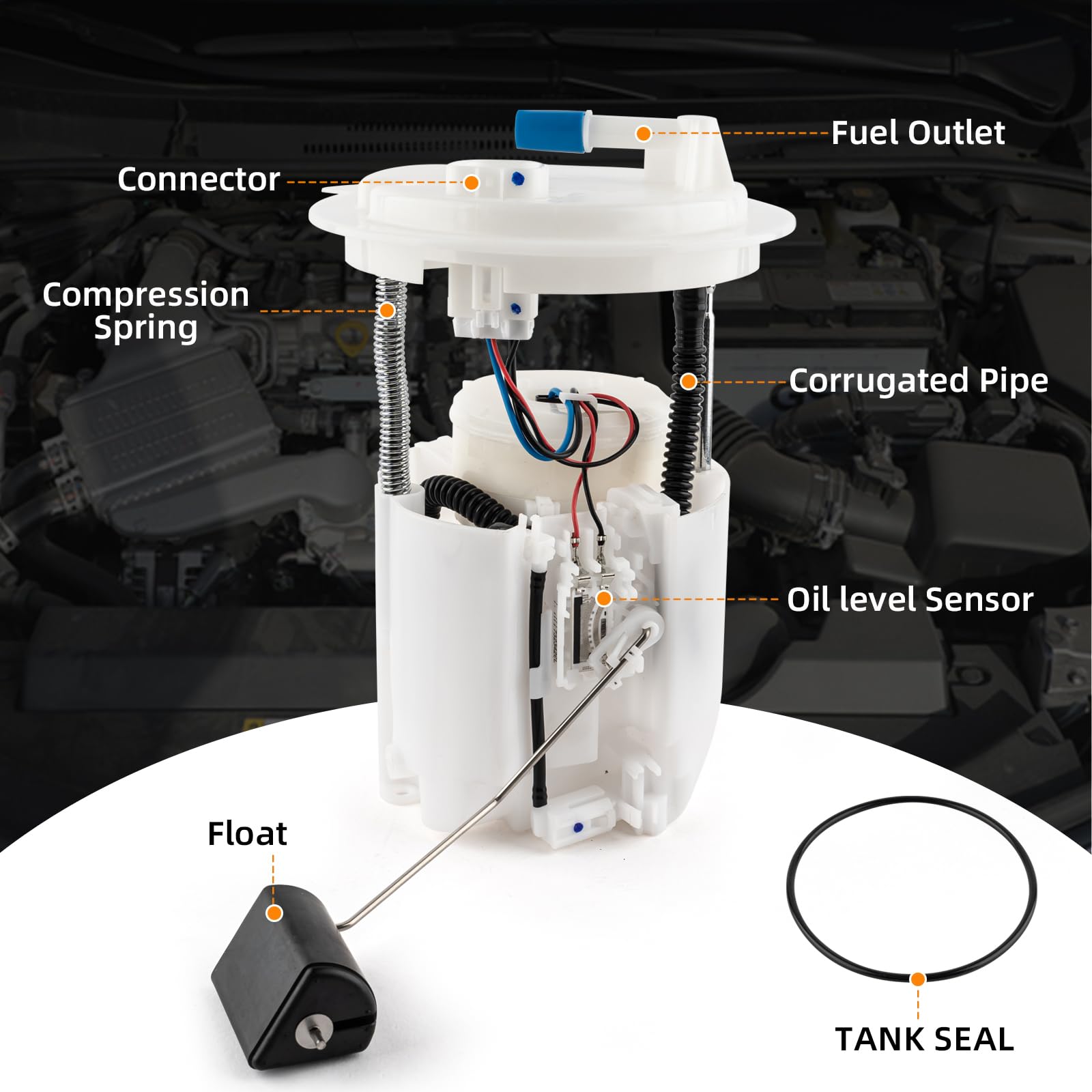 Fuel Outlet

Connector

Compression Spring

Corrugated Pipe

Oil level Sensor

Float

TANK SEAL