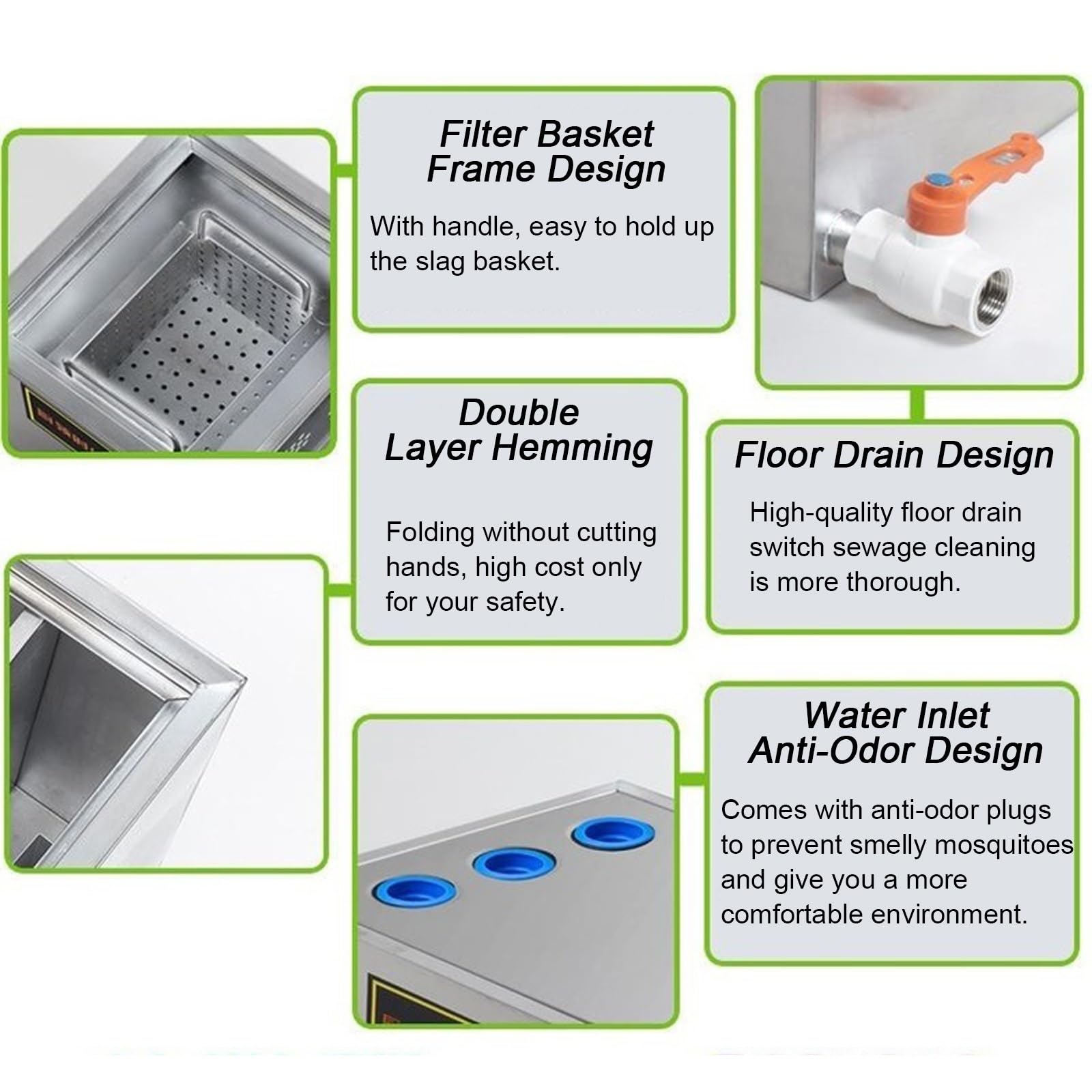 Filter Basket Frame Design

With handle, easy to hold up the slag basket.

Double Layer Hemming

Folding without cutting hands, high cost only for your safety.

Floor Drain Design

High-quality floor drain switch sewage cleaning is more thorough.

Water Inlet Anti-Odor Design

Comes with anti-odor plugs to prevent smelly mosquitoes and give you a more comfortable environment.