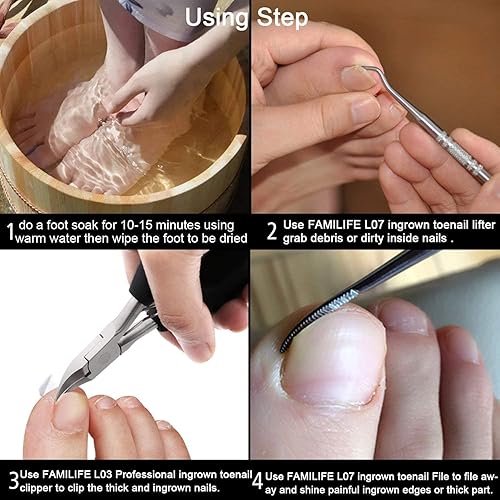 Using Step

1 do a foot soak for 10-15 minutes using warm water then wipe the foot to be dried

2 Use FAMILIFE L07 ingrown toenail lifter grab debris or dirty inside nails .

3 Use FAMILIFE L03 Professional ingrown toenail clipper to clip the thick and ingrown nails.

4 Use FAMILIFE L07 ingrown toenail File to file away and shine painful ingrown edges or thick part.