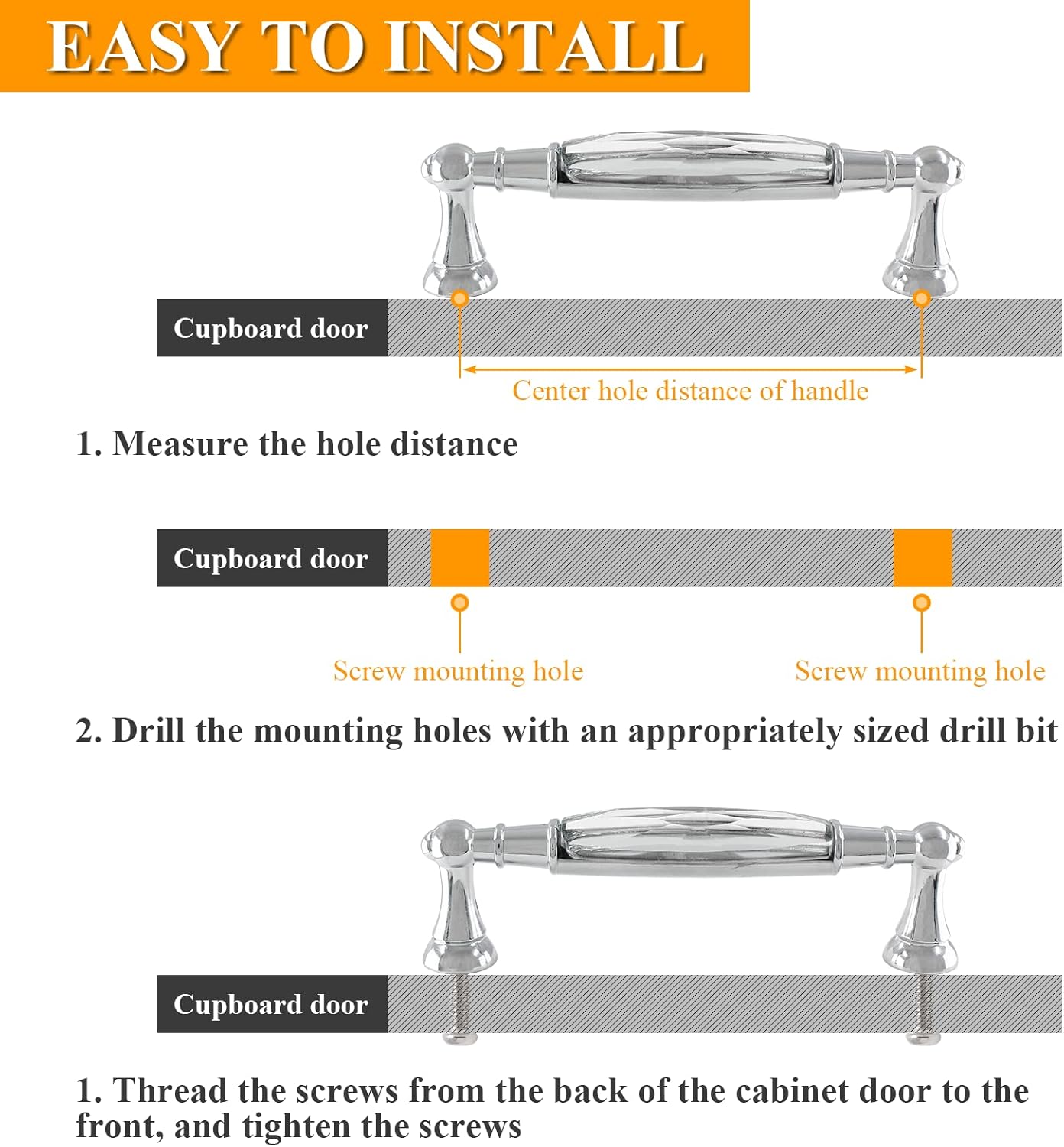 EASY TO INSTALL

Cupboard door

Center hole distance of handle

1. Measure the hole distance

Cupboard door

Screw mounting hole

Screw mounting hole

2. Drill the mounting holes with an appropriately sized drill bit

Cupboard door

1. Thread the screws from the back of the cabinet door to the front, and tighten the screws