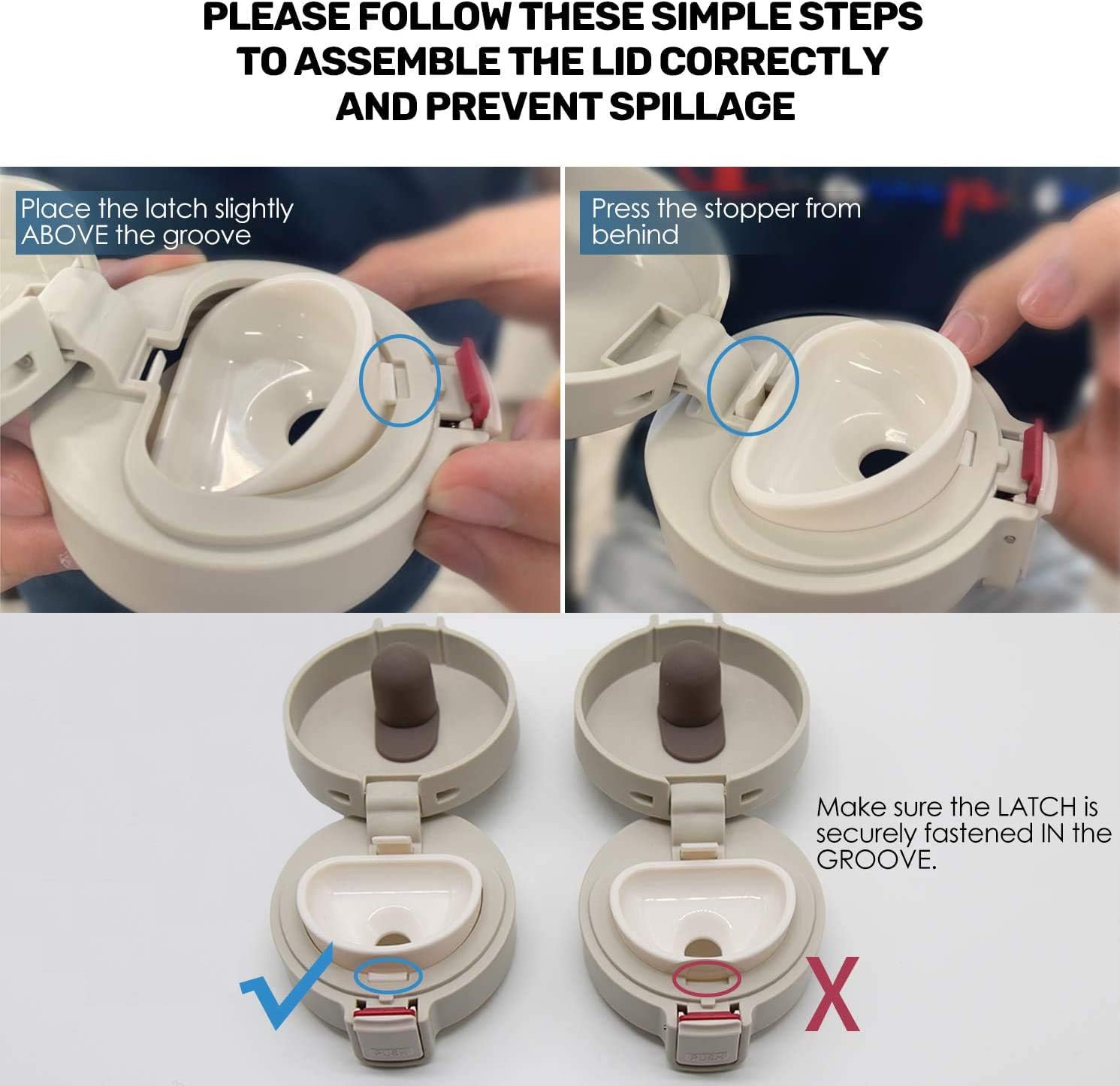 PLEASE FOLLOW THESE SIMPLE STEPS TO ASSEMBLE THE LID CORRECTLY AND PREVENT SPILLAGE

Place the latch slightly ABOVE the groove

Press the stopper from behind

Make sure the LATCH is securely fastened IN the GROOVE.

X

PUSH

PUSH