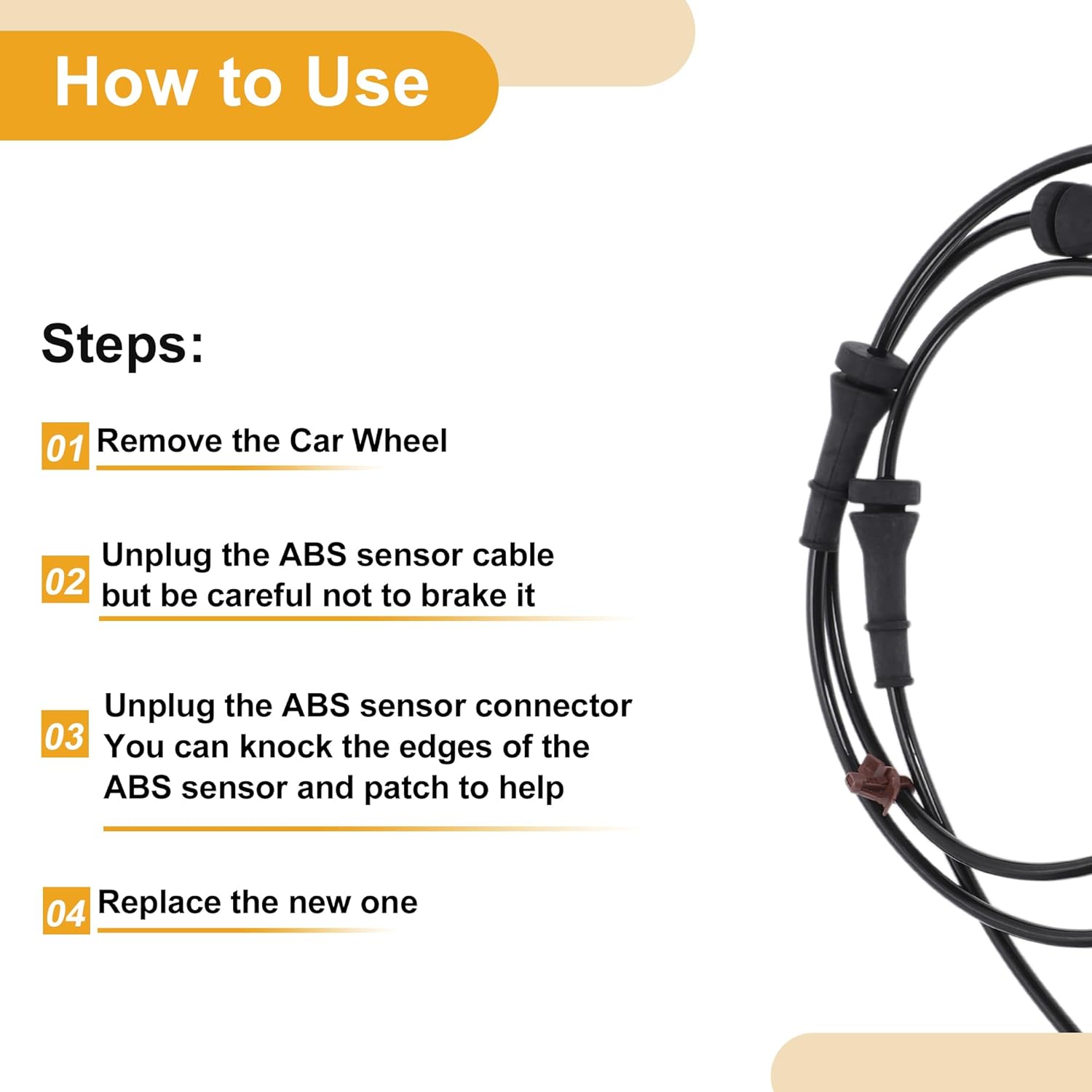 How to Use

Steps:

01 Remove the Car Wheel

02 Unplug the ABS sensor cable but be careful not to brake it

03 Unplug the ABS sensor connector You can knock the edges of the ABS sensor and patch to help

04 Replace the new one