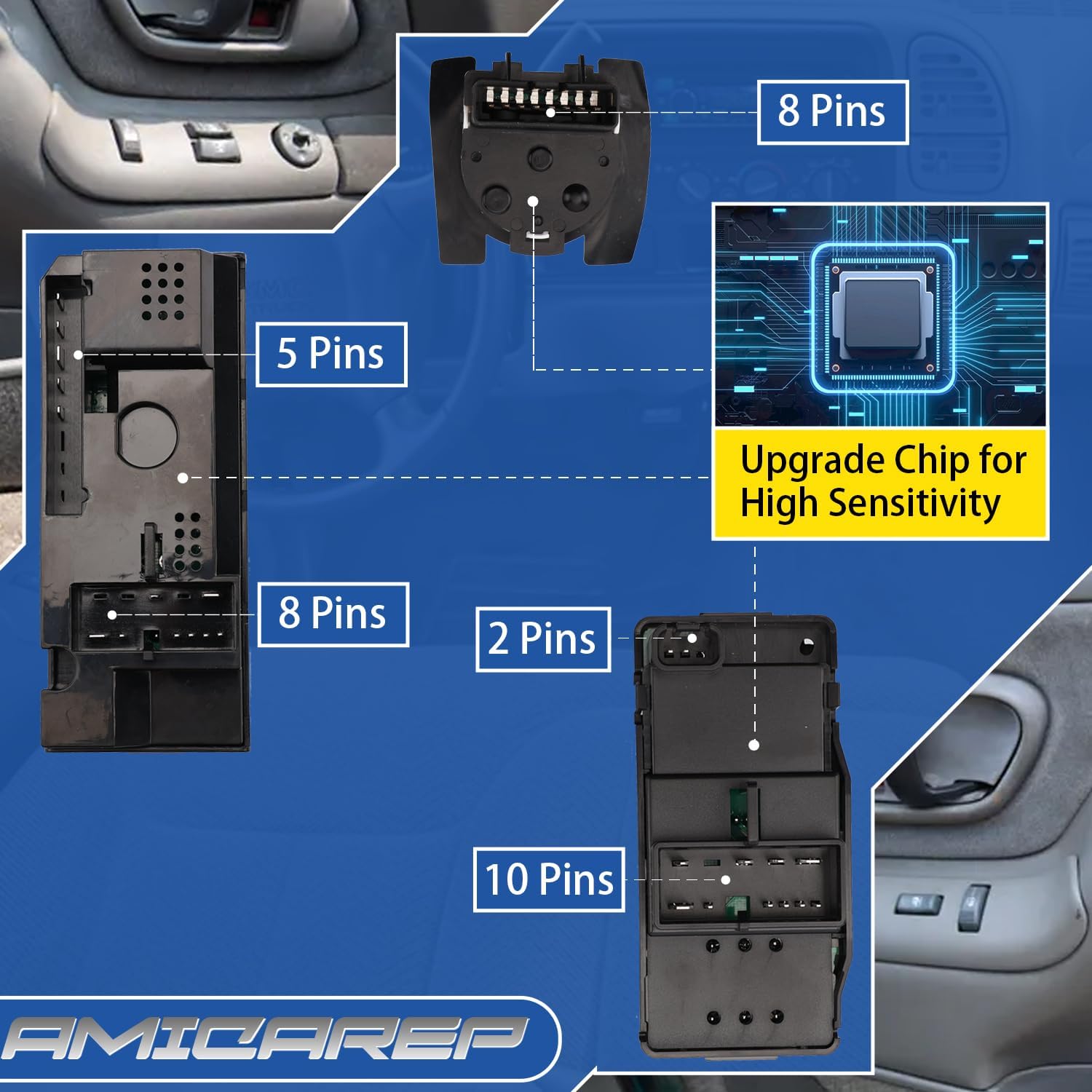 8 Pins

5 Pins

Upgrade Chip for High Sensitivity

8 Pins

2 Pins

10 Pins

AMICAREP