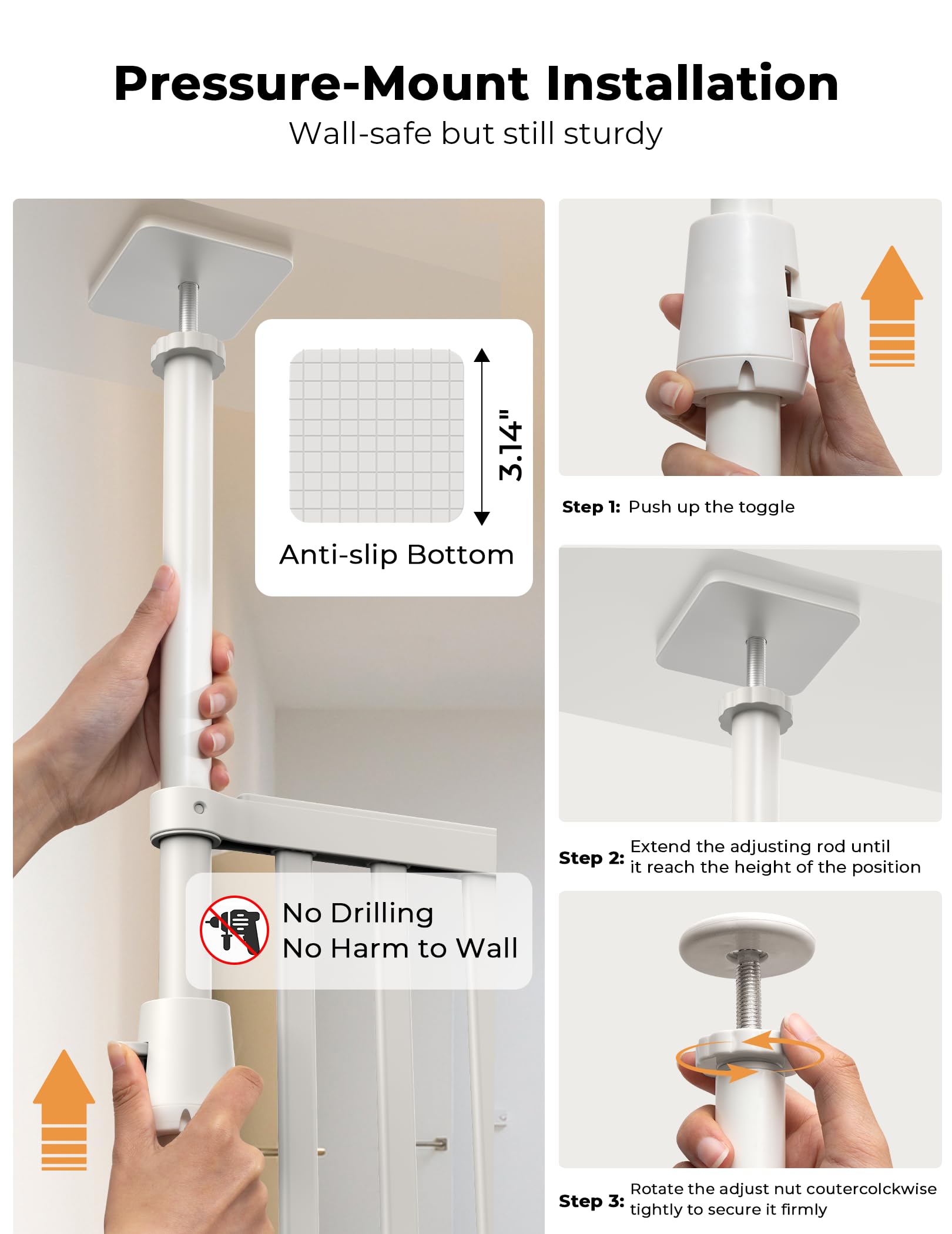 Pressure-Mount Installation

Wall-safe but still sturdy

3.14"

Anti-slip Bottom

No Drilling
No Harm to Wall

Step 1: Push up the toggle

Step 2: Extend the adjusting rod until it reach the height of the position

Step 3: Rotate the adjust nut coutercolckwise tightly to secure it firmly