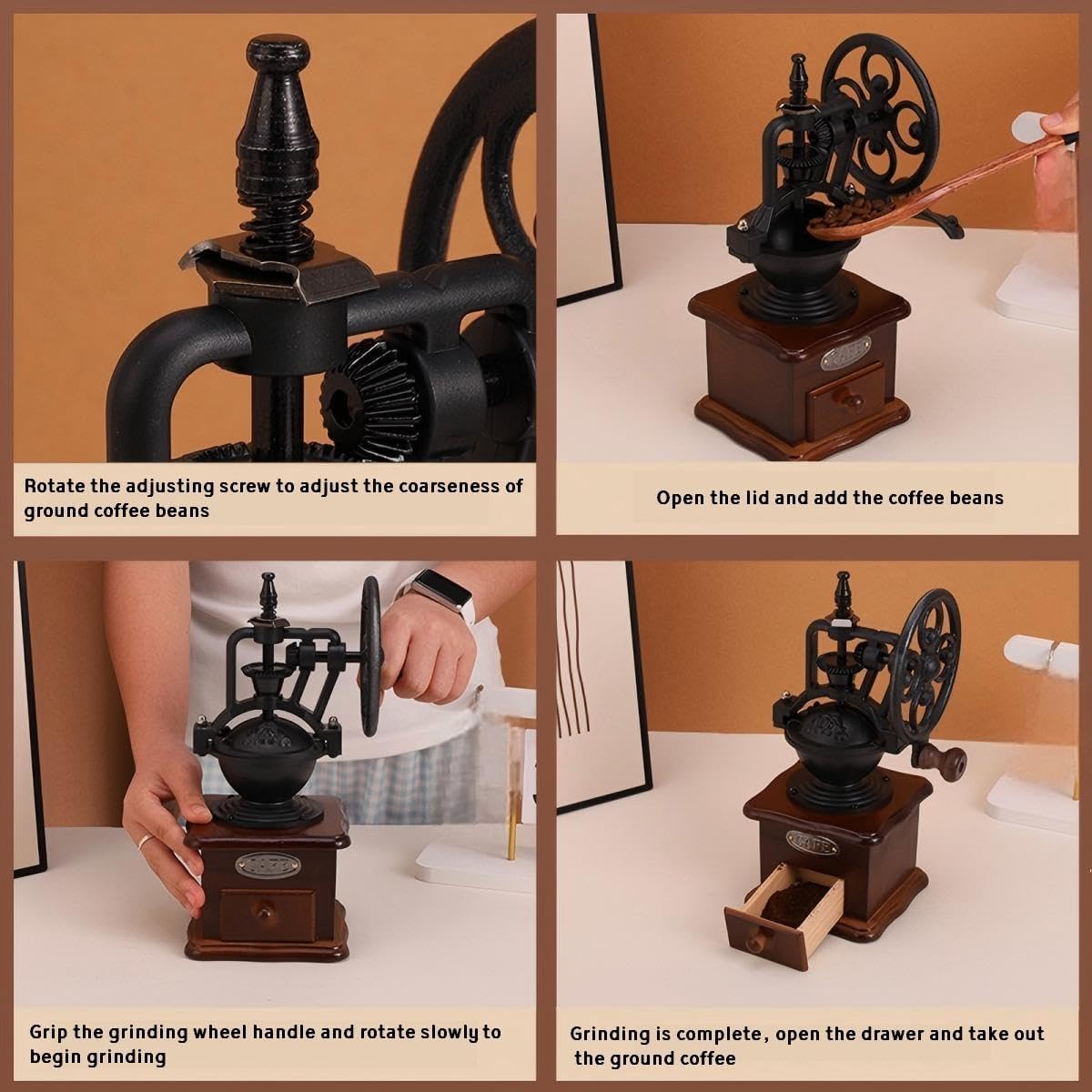 Rotate the adjusting screw to adjust the coarseness of ground coffee beans

Open the lid and add the coffee beans

CAFE

Grip the grinding wheel handle and rotate slowly to begin grinding

CAFE

Grinding is complete, open the drawer and take out the ground coffee

CAFE