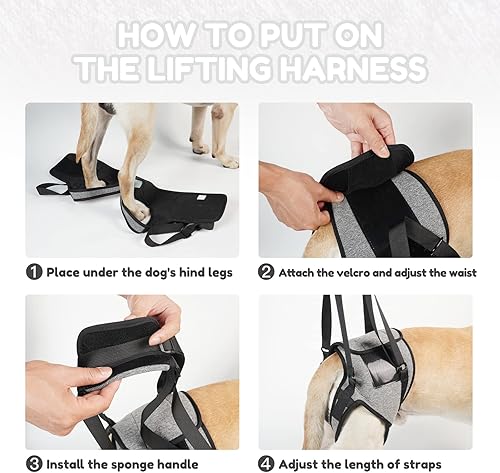 HOW TO PUT ON
THE LIFTING HARNESS

1 Place under the dog's hind legs

2 Attach the velcro and adjust the waist

3 Install the sponge handle

4 Adjust the length of straps