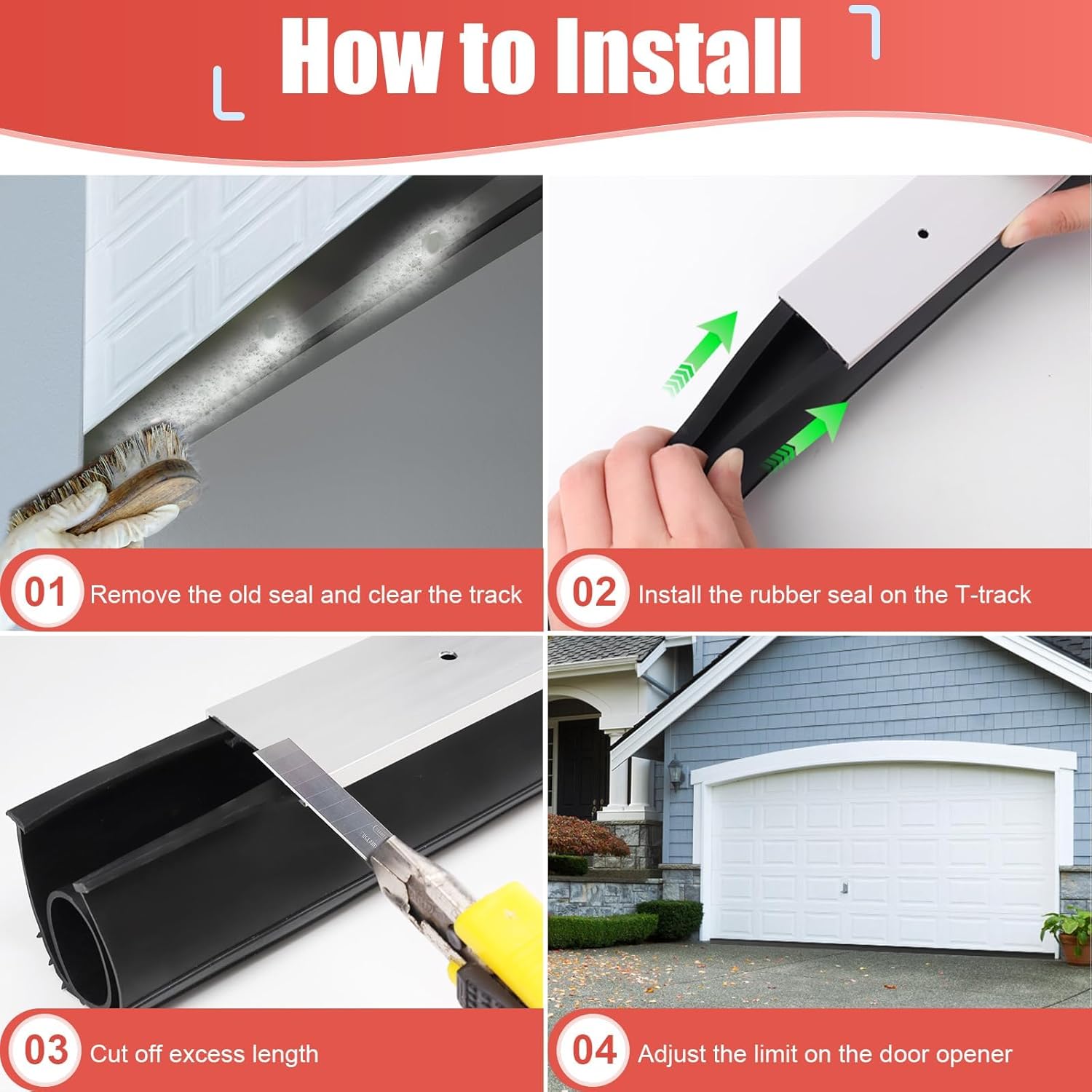 How to Install

01 Remove the old seal and clear the track

02 Install the rubber seal on the T-track

03 Cut off excess length

04 Adjust the limit on the door opener