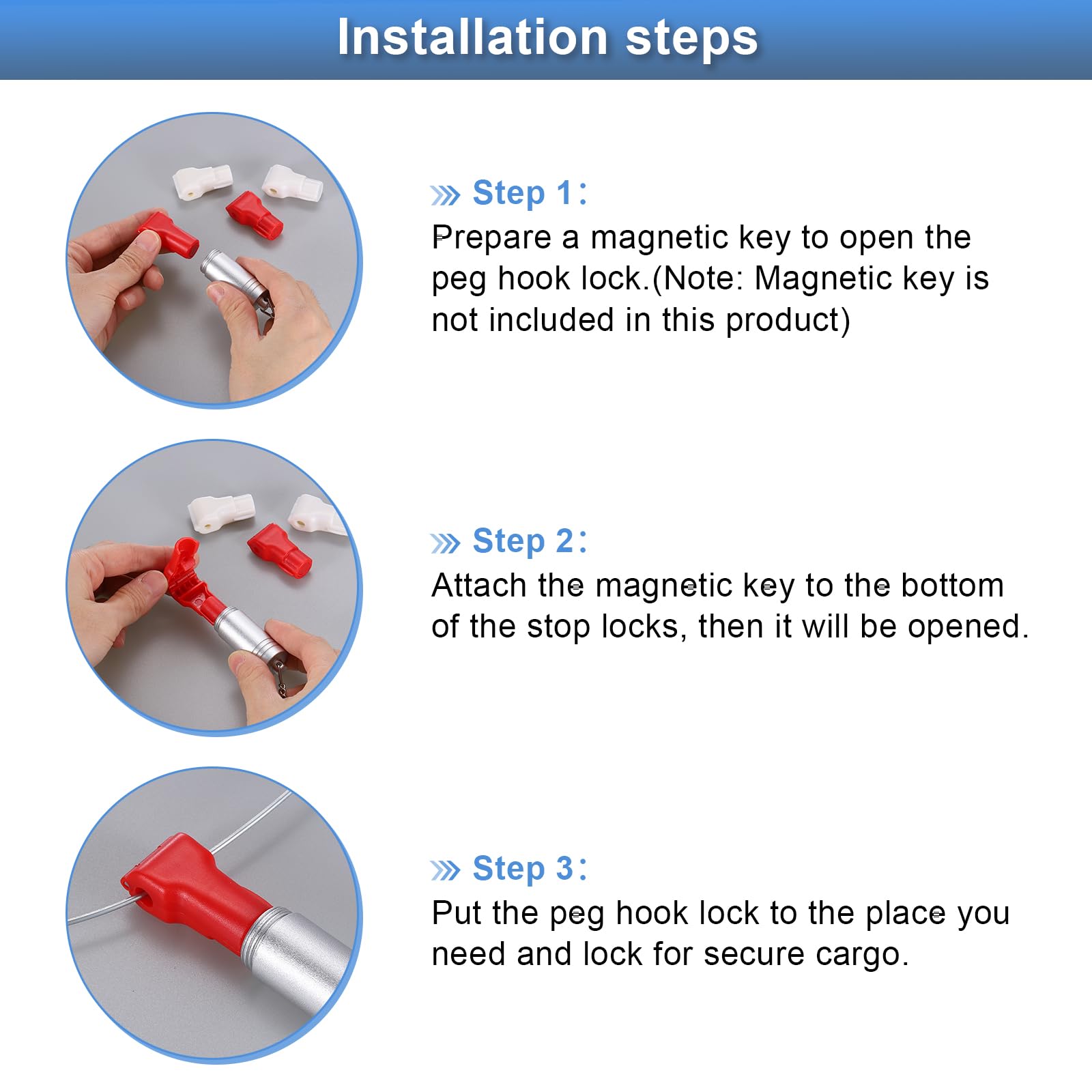 Installation steps

Step 1:
Prepare a magnetic key to open the peg hook lock.(Note: Magnetic key is not included in this product)

Step 2:
Attach the magnetic key to the bottom of the stop locks, then it will be opened.

Step 3:
Put the peg hook lock to the place you need and lock for secure cargo.