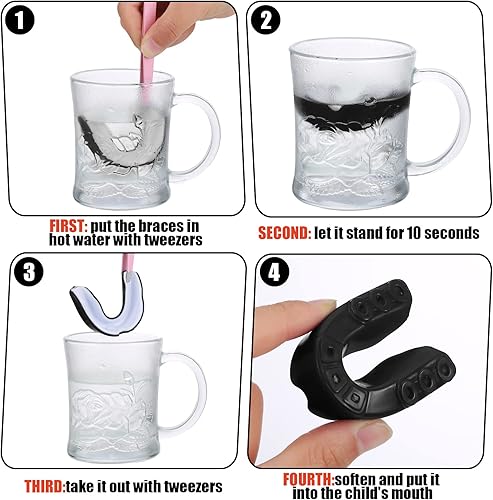 1

FIRST: put the braces in hot water with tweezers

2

SECOND: let it stand for 10 seconds

3

THIRD:take it out with tweezers

4

FOURTH:soften and put it into the child's mouth