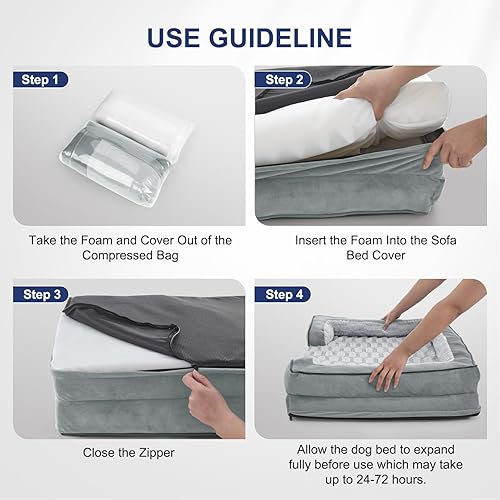 USE GUIDELINE

Step 1

Take the Foam and Cover Out of the Compressed Bag

Step 2

Insert the Foam Into the Sofa Bed Cover

Step 3

Close the Zipper

Step 4

Allow the dog bed to expand fully before use which may take up to 24-72 hours.