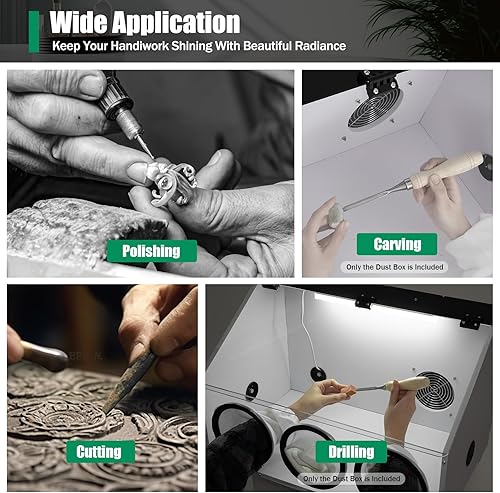 Wide Application
Keep Your Handiwork Shining With Beautiful Radiance

Polishing

Carving
Only the Dust Box is Included

Cutting

Drilling
Only the Dust Box is Included