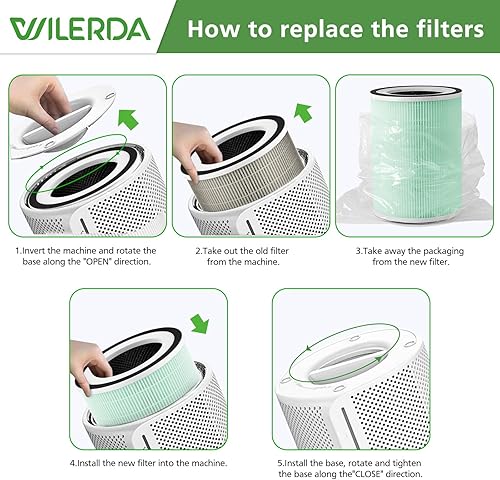 WILERDA

How to replace the filters

1.Invert the machine and rotate the base along the "OPEN" direction.

2.Take out the old filter from the machine.

3.Take away the packaging from the new filter.

4.Install the new filter into the machine.

5.Install the base, rotate and tighten the base along the"CLOSE" direction.