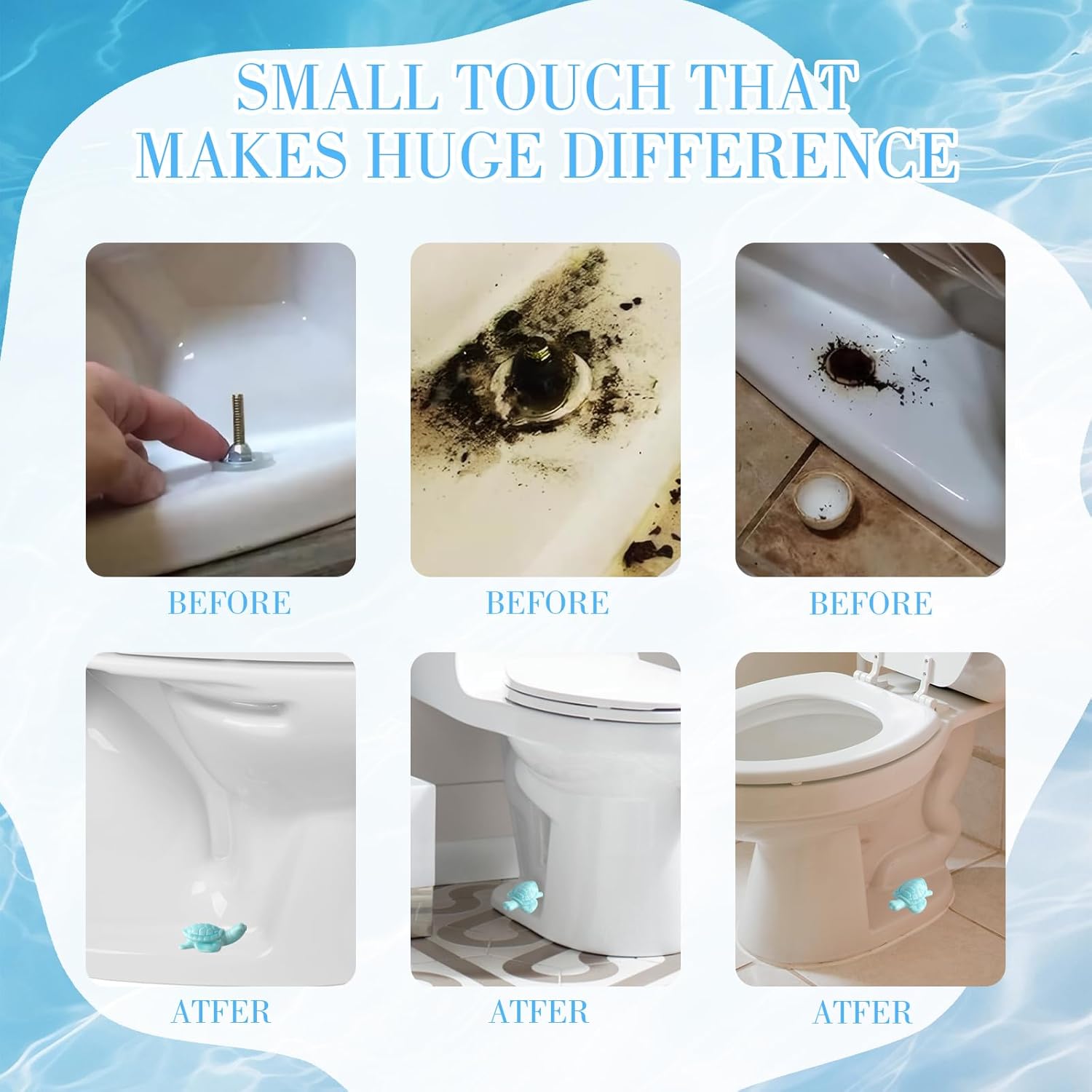 SMALL TOUCH THAT MAKES HUGE DIFFERENCE

BEFORE

BEFORE

BEFORE

ATFER

ATFER

ATFER