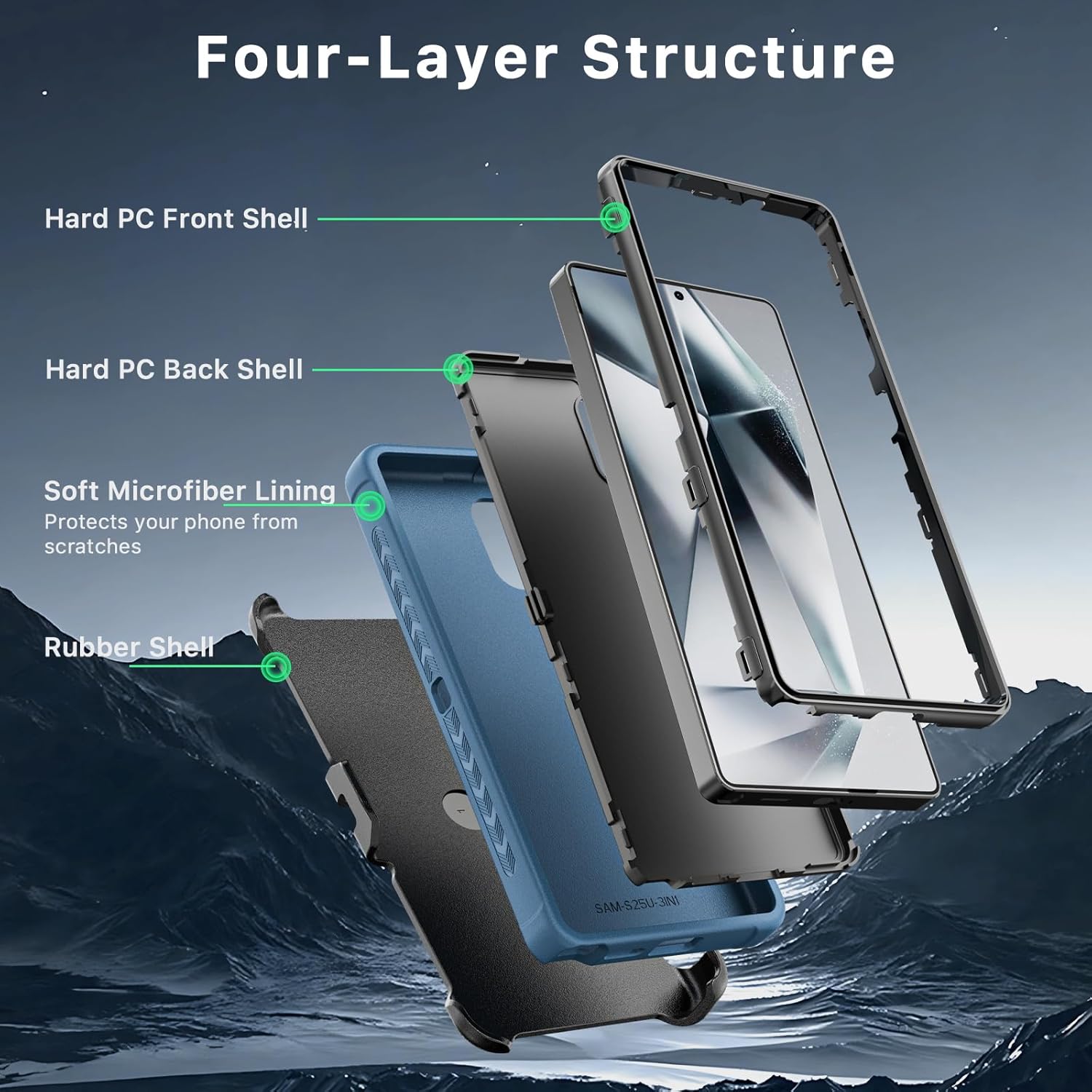 Four-Layer Structure

Hard PC Front Shell

Hard PC Back Shell

Soft Microfiber Lining
Protects your phone from scratches

Rubber Shell

SAM-S25U-3IN1