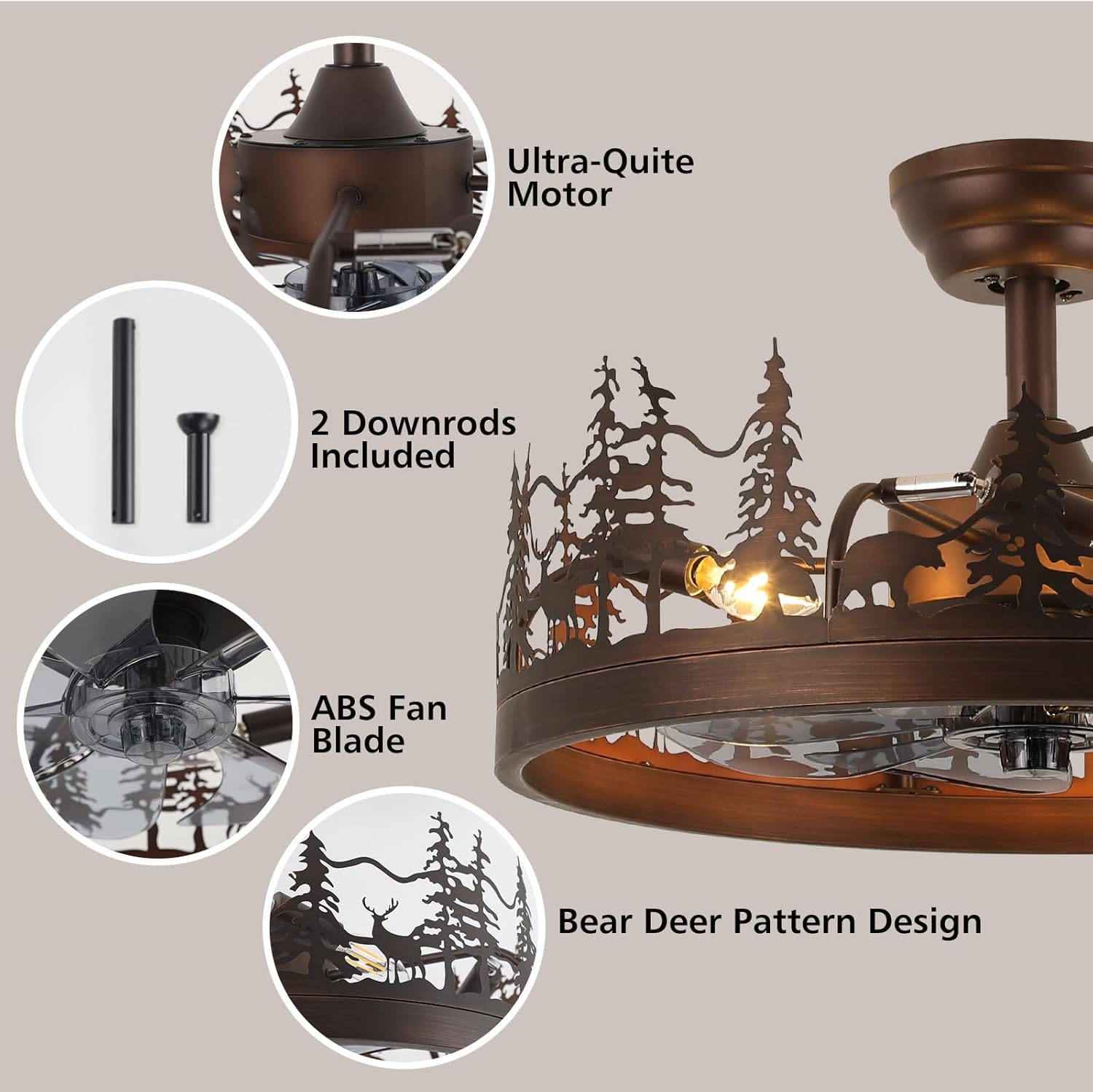 Ultra-Quite Motor

2 Downrods Included

ABS Fan Blade

Bear Deer Pattern Design