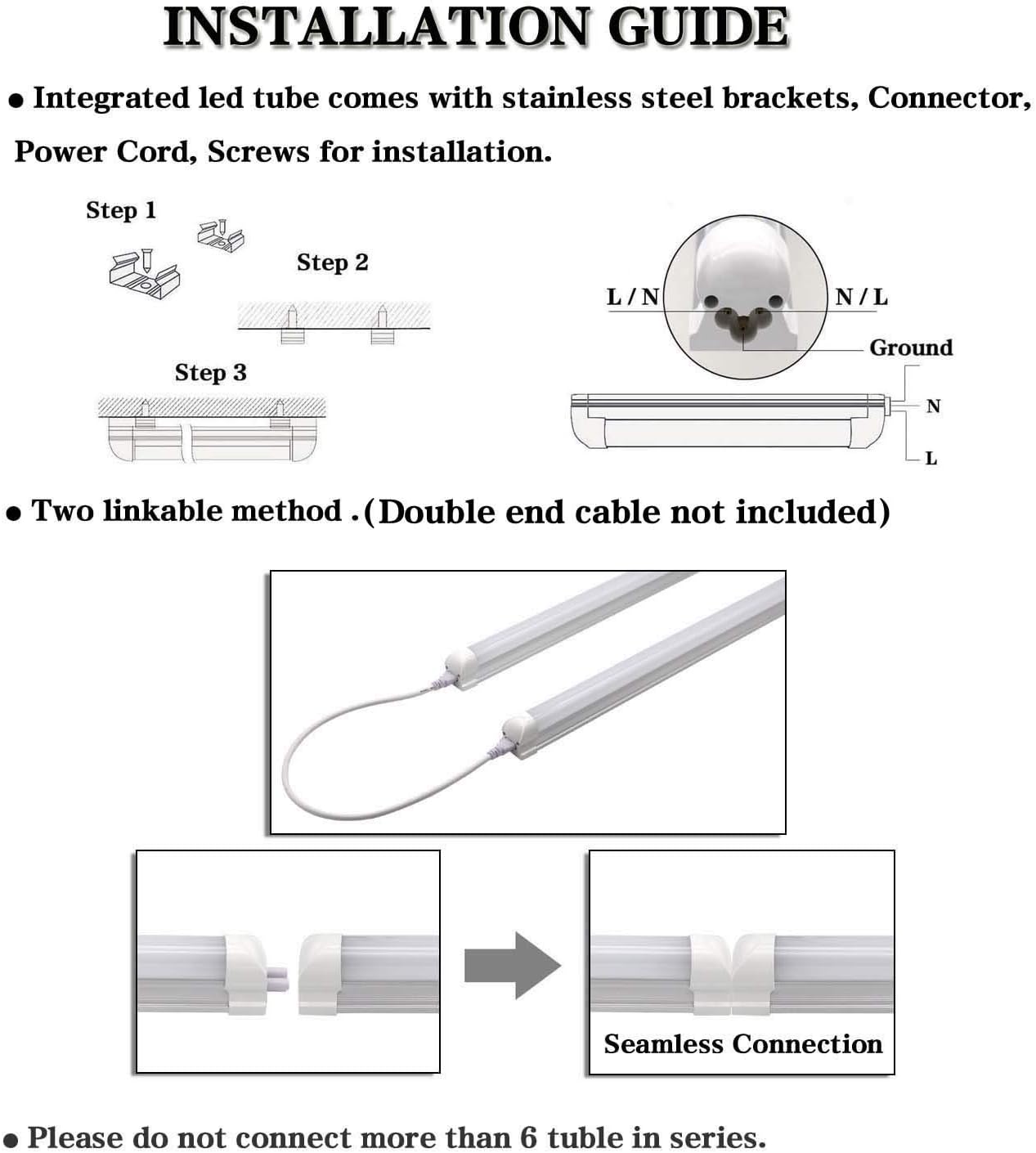 INSTALLATION GUIDE

● Integrated led tube comes with stainless steel brackets, Connector, Power Cord, Screws for installation.

Step 1

Step 2

Step 3

L / N

N / L

Ground

N

L

● Two linkable method .(Double end cable not included)

Seamless Connection

● Please do not connect more than 6 tuble in series.