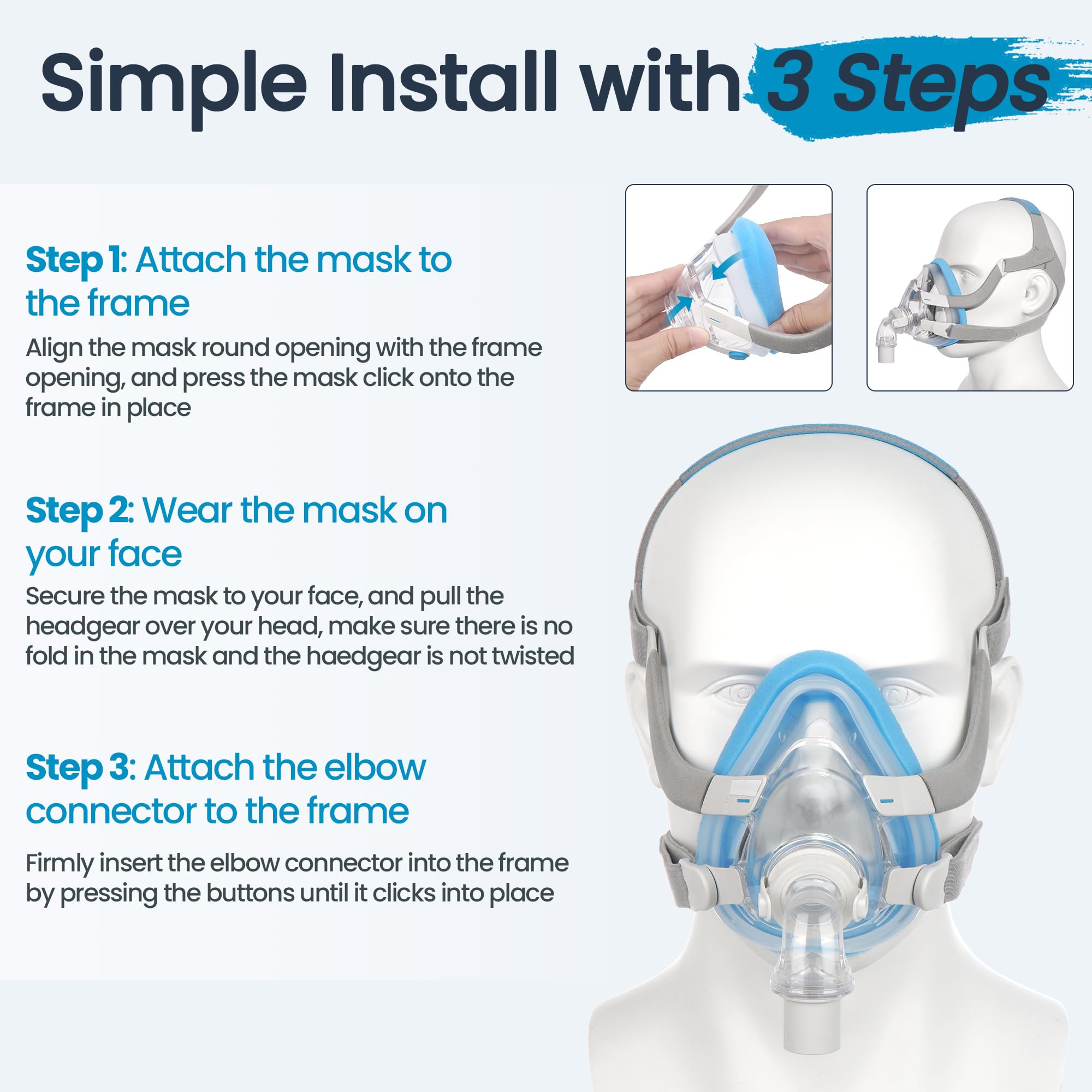 Simple Install with 3 Steps

Step 1: Attach the mask to the frame

Align the mask round opening with the frame opening, and press the mask click onto the frame in place

Step 2: Wear the mask on your face

Secure the mask to your face, and pull the headgear over your head, make sure there is no fold in the mask and the haedgear is not twisted

Step 3: Attach the elbow connector to the frame

Firmly insert the elbow connector into the frame by pressing the buttons until it clicks into place