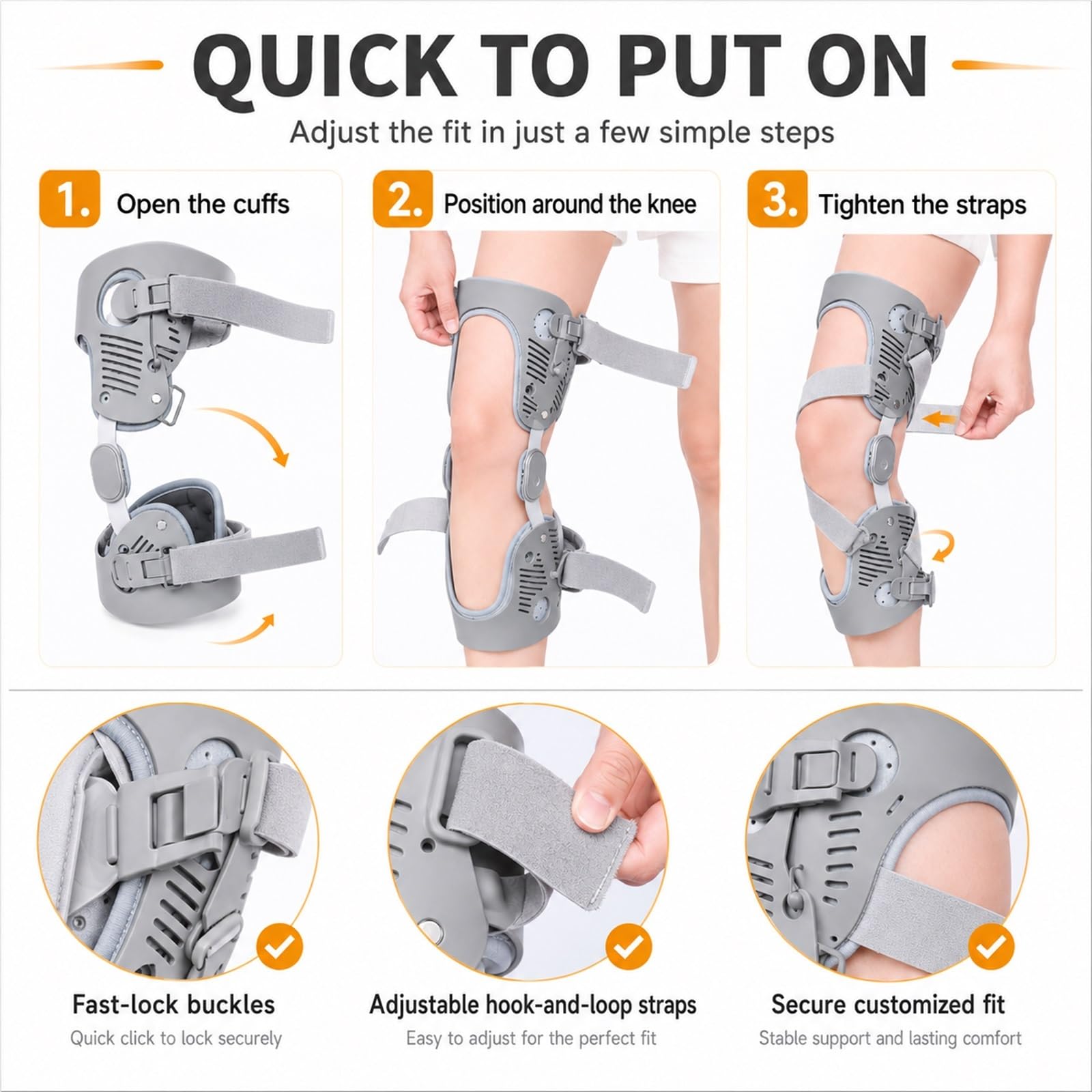 QUICK TO PUT ON

Adjust the fit in just a few simple steps

1. Open the cuffs

2. Position around the knee

3. Tighten the straps

Fast-lock buckles
Quick click to lock securely

Adjustable hook-and-loop straps
Easy to adjust for the perfect fit

Secure customized fit
Stable support and lasting comfort