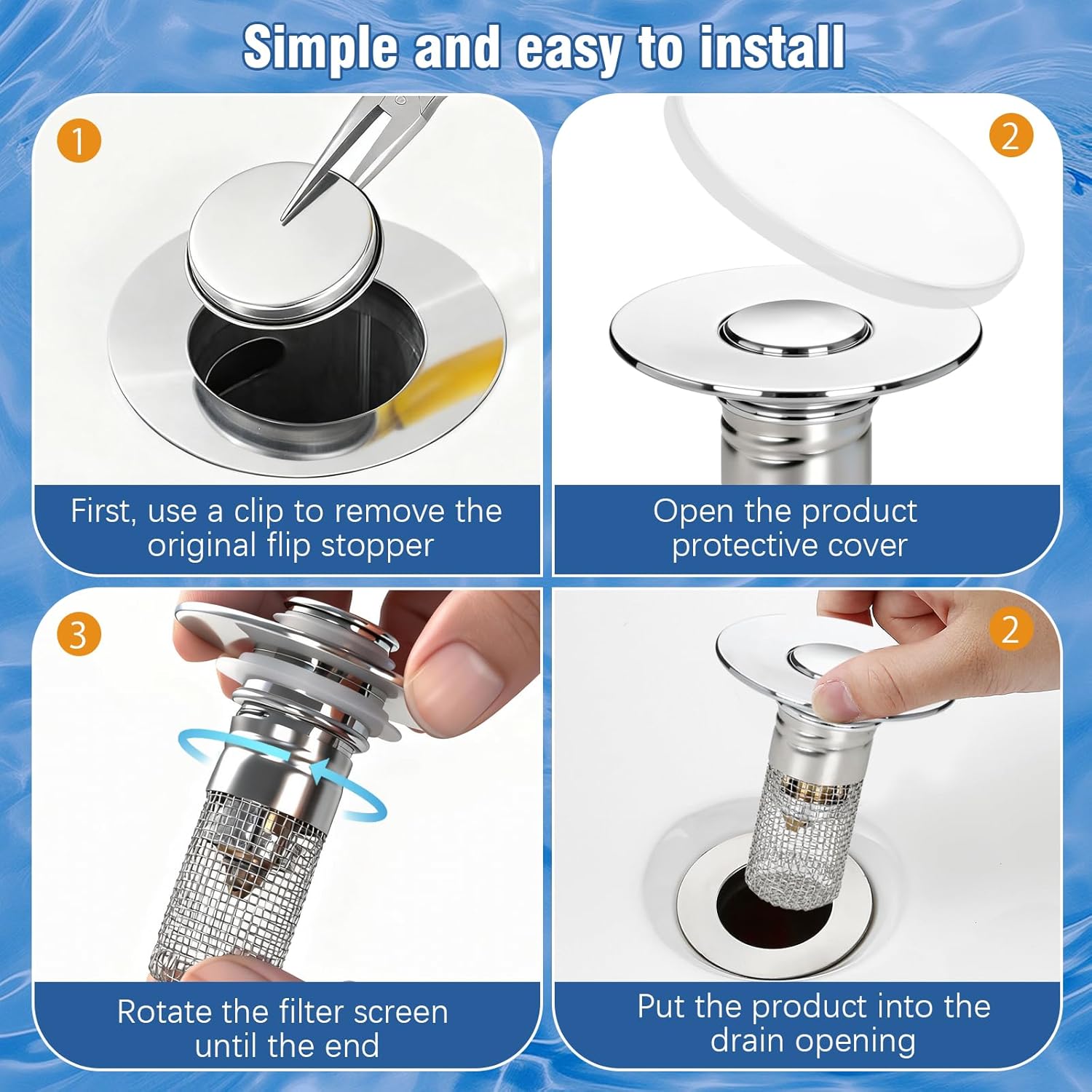 Simple and easy to install

1

First, use a clip to remove the original flip stopper

2

Open the product protective cover

3

Rotate the filter screen until the end

2

Put the product into the drain opening