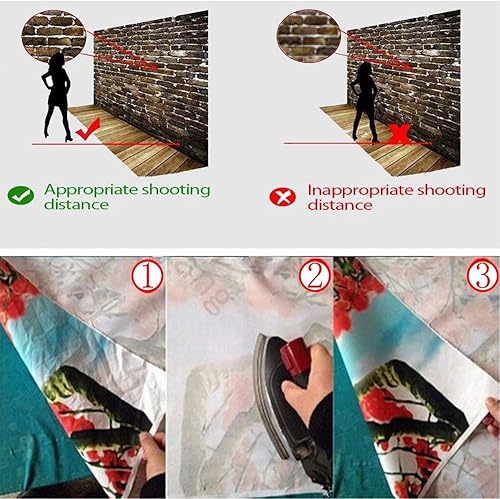 Appropriate shooting distance

Inappropriate shooting distance

①

②

③