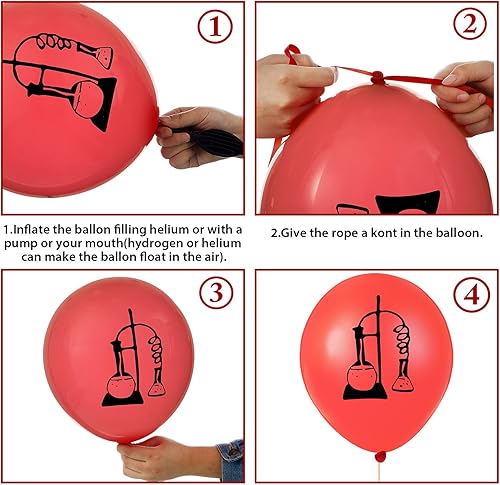 1

2

1.Inflate the ballon filling helium or with a pump or your mouth(hydrogen or helium can make the ballon float in the air).

2.Give the rope a kont in the balloon.

3

4