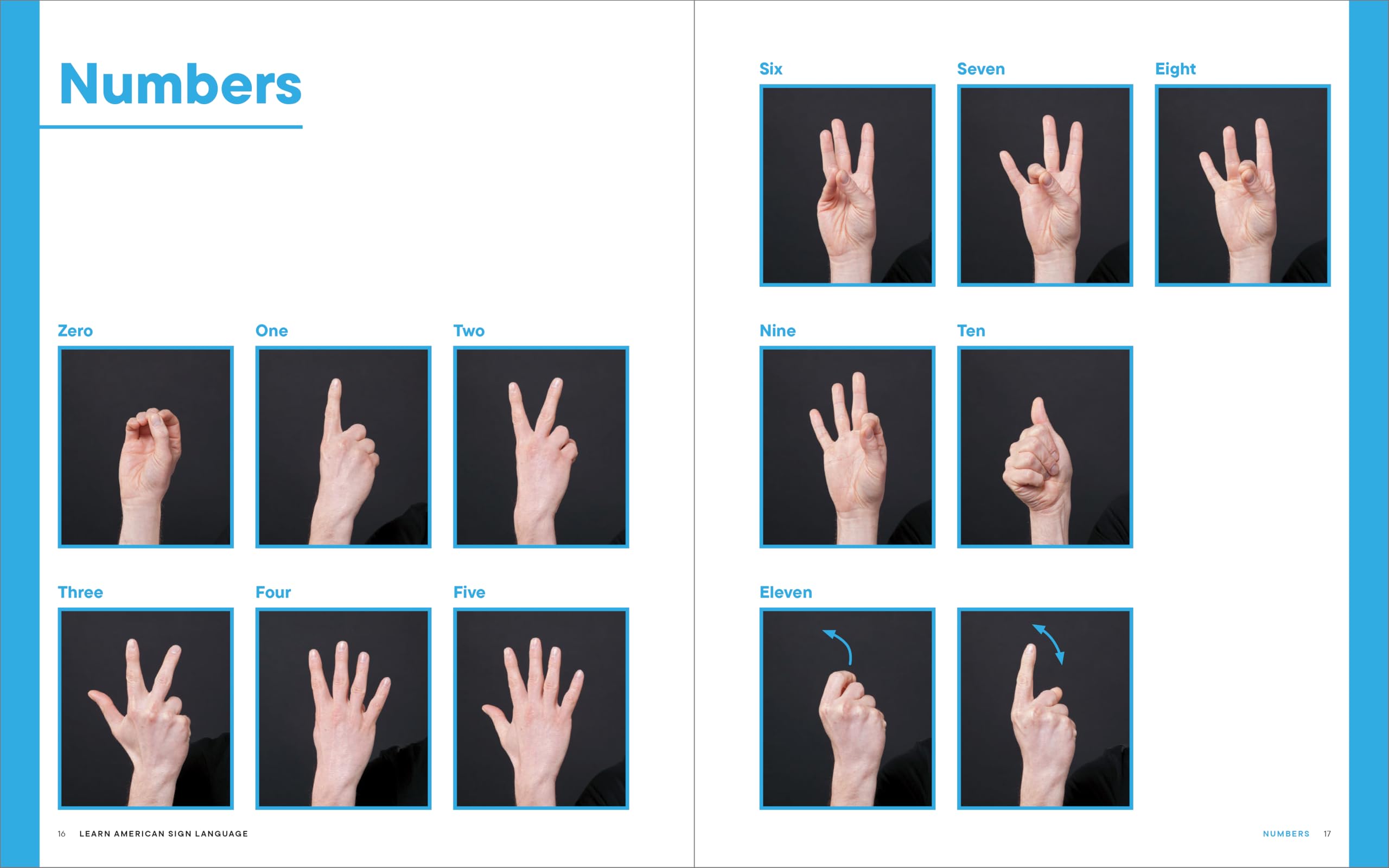 Numbers

Zero

One

Two

Three

Four

Five

16 LEARN AMERICAN SIGN LANGUAGE

Six

Seven

Eight

Nine

Ten

Eleven

NUMBERS 17