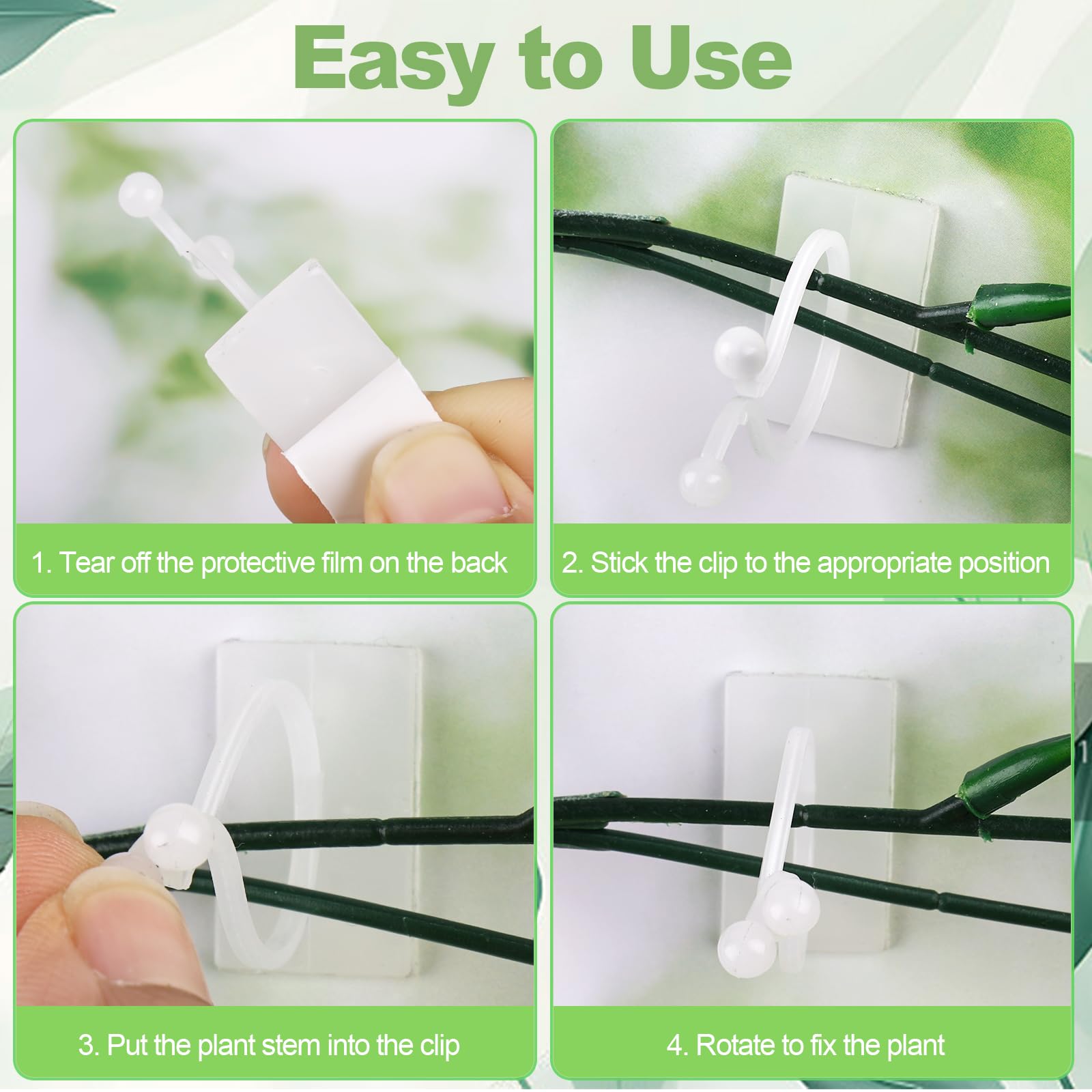 Easy to Use

1. Tear off the protective film on the back

2. Stick the clip to the appropriate position

3. Put the plant stem into the clip

4. Rotate to fix the plant