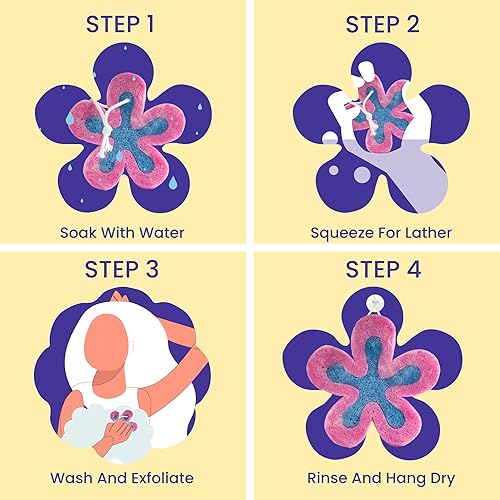 STEP 1

Soak With Water

STEP 2

Squeeze For Lather

STEP 3

Wash And Exfoliate

STEP 4

Rinse And Hang Dry