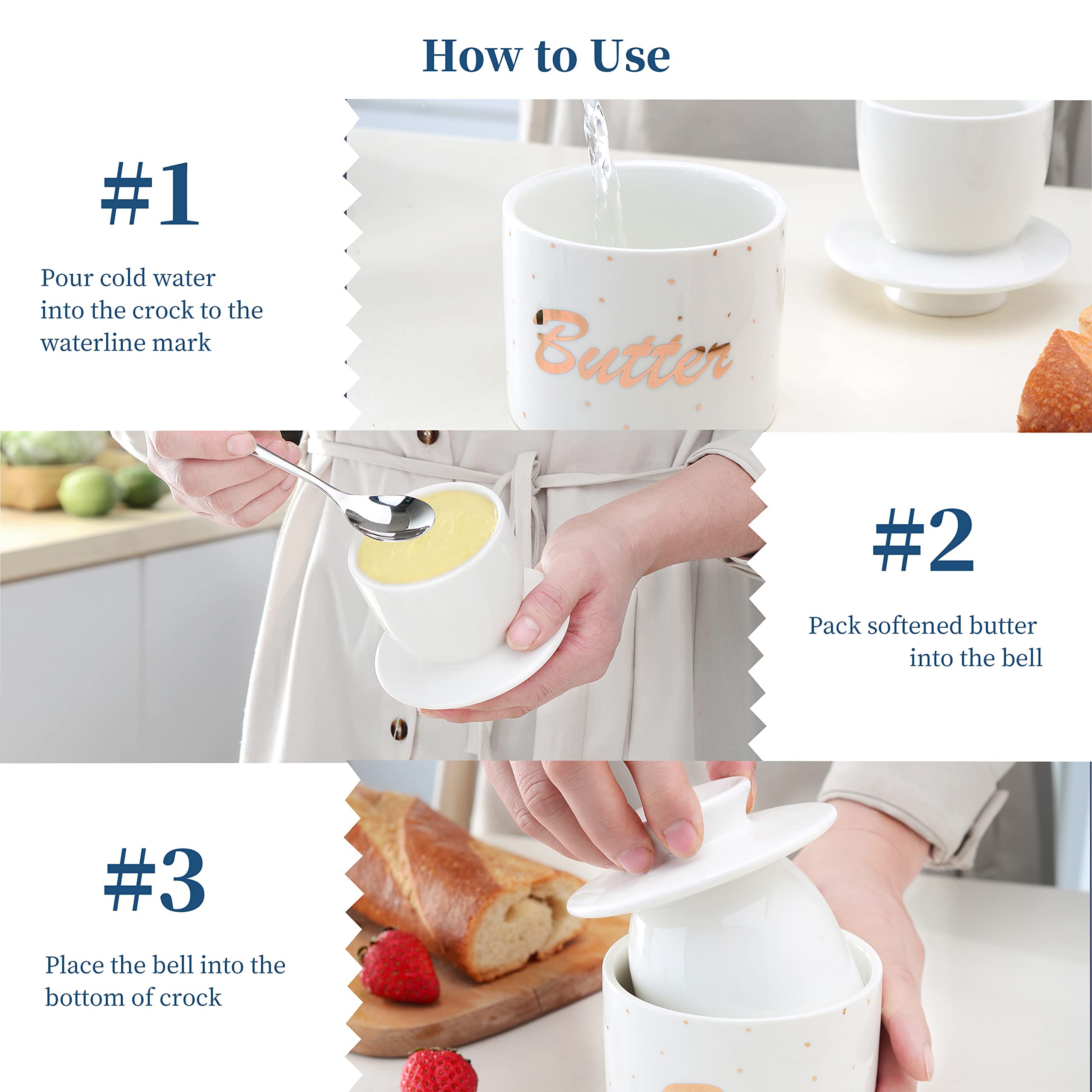 How to Use

#1

Pour cold water into the crock to the waterline mark

Butter

#2

Pack softened butter into the bell

#3

Place the bell into the bottom of crock