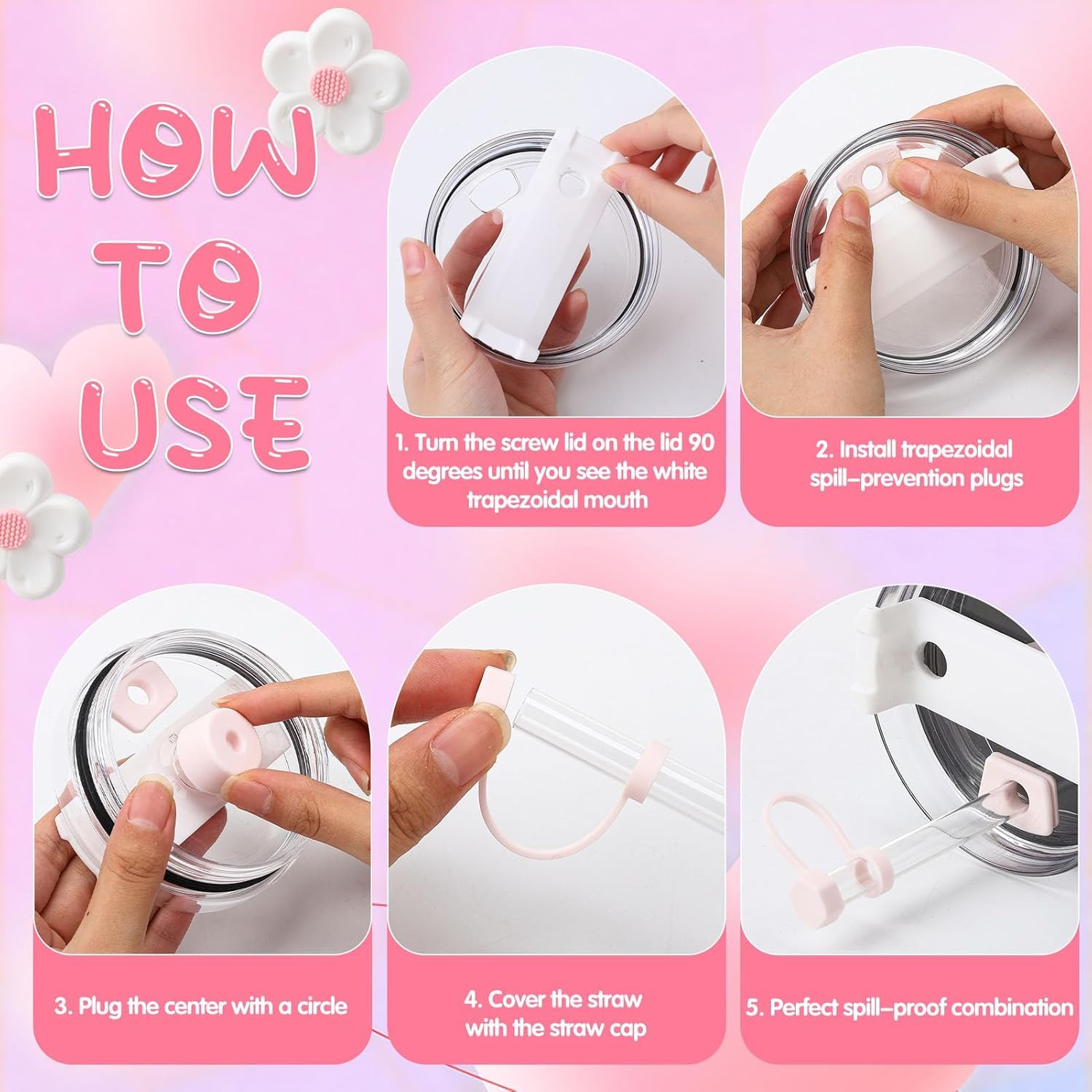 HOW TO USE

1. Turn the screw lid on the lid 90 degrees until you see the white trapezoidal mouth

2. Install trapezoidal spill-prevention plugs

3. Plug the center with a circle

4. Cover the straw with the straw cap

5. Perfect spill-proof combination