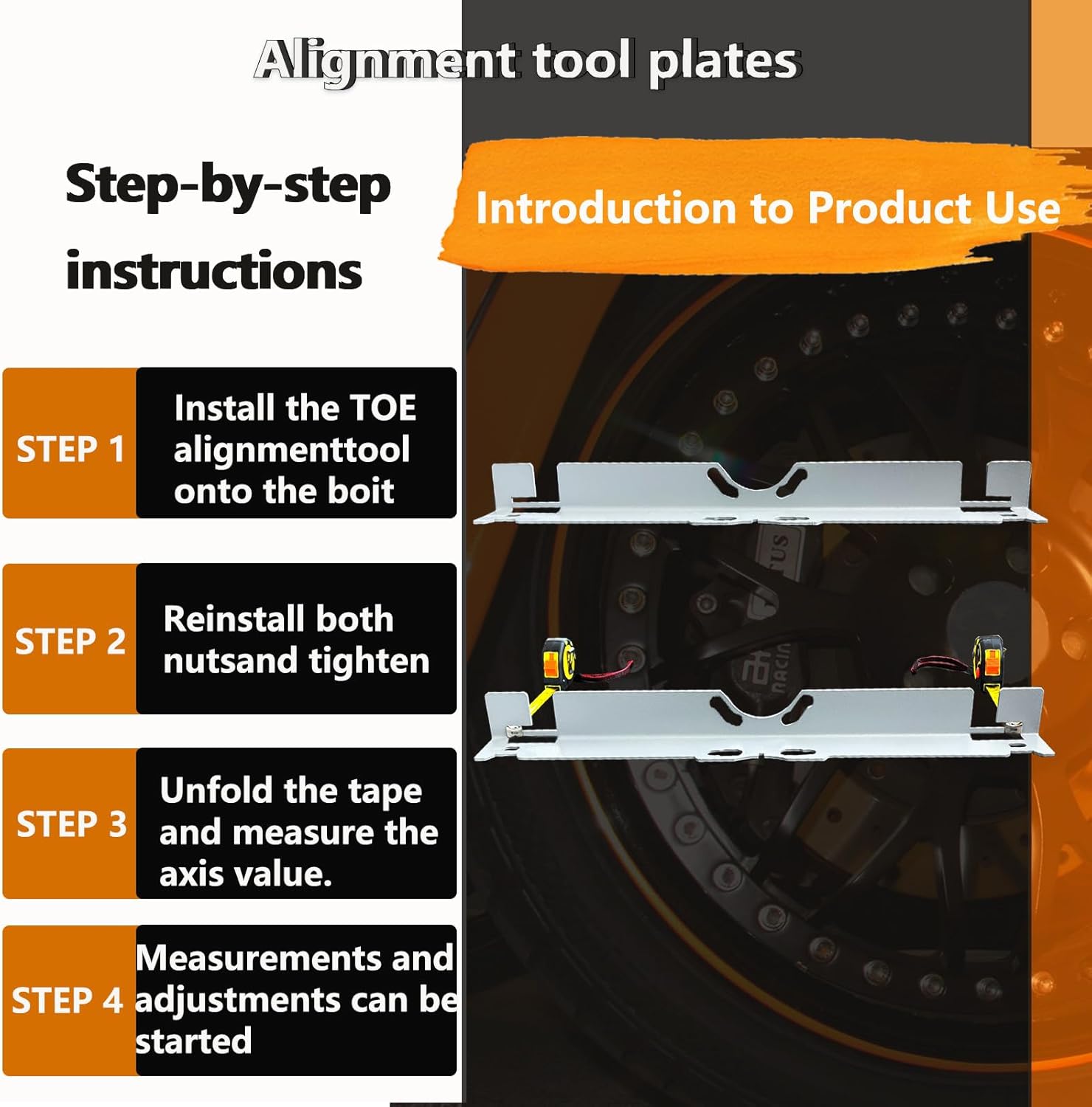 Alignment tool plates

Step-by-step instructions

Introduction to Product Use

STEP 1 Install the TOE alignmenttool onto the boit

STEP 2 Reinstall both nutsand tighten

STEP 3 Unfold the tape and measure the axis value.

STEP 4 Measurements and adjustments can be started