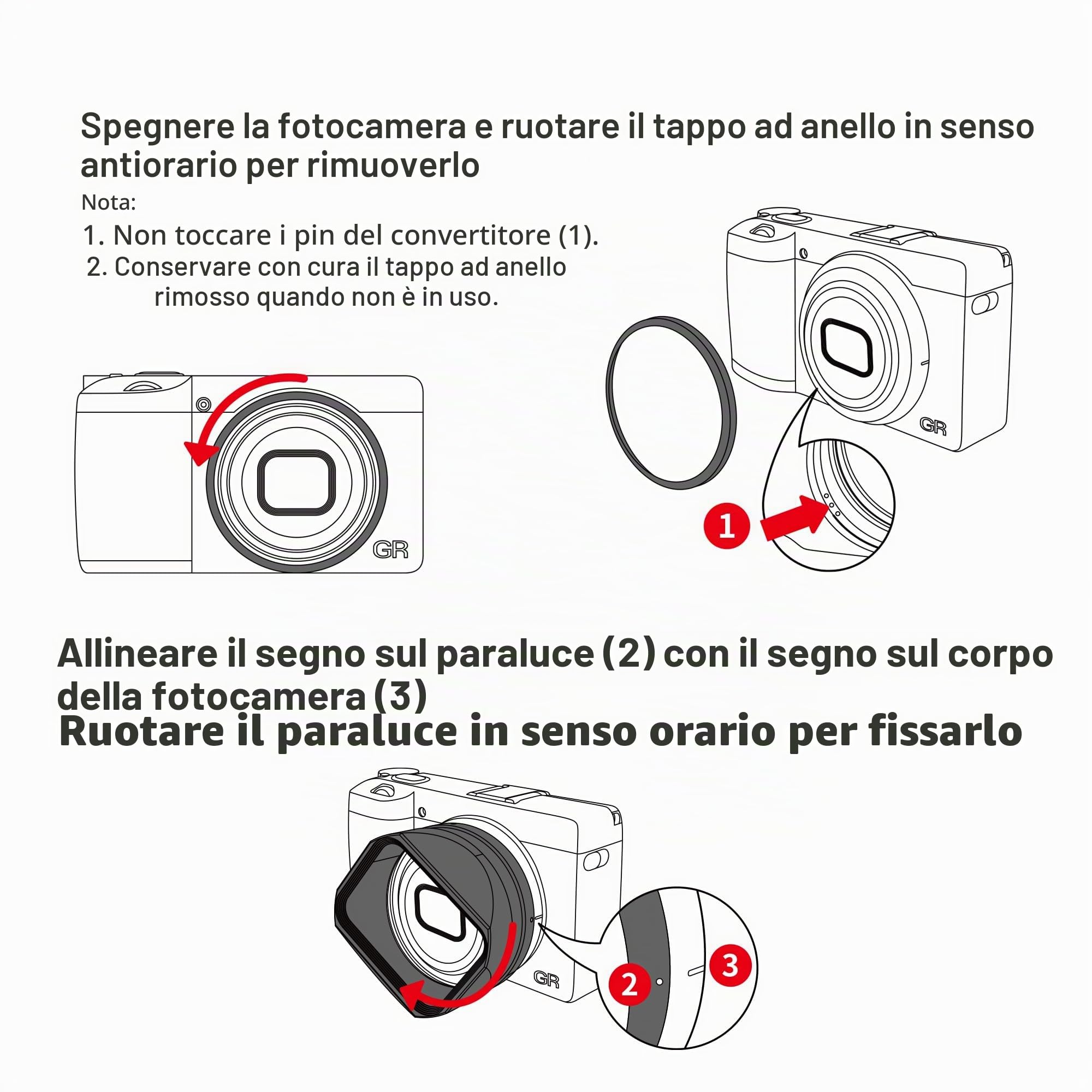 Spegnere la fotocamera e ruotare il tappo ad anello in senso antiorario per rimuoverlo

Nota:
1. Non toccare i pin del convertitore (1).
2. Conservare con cura il tappo ad anello rimosso quando non è in uso.

GR

GR

1

Allineare il segno sul paraluce (2) con il segno sul corpo della fotocamera (3)
Ruotare il paraluce in senso orario per fissarlo

GR

2

3