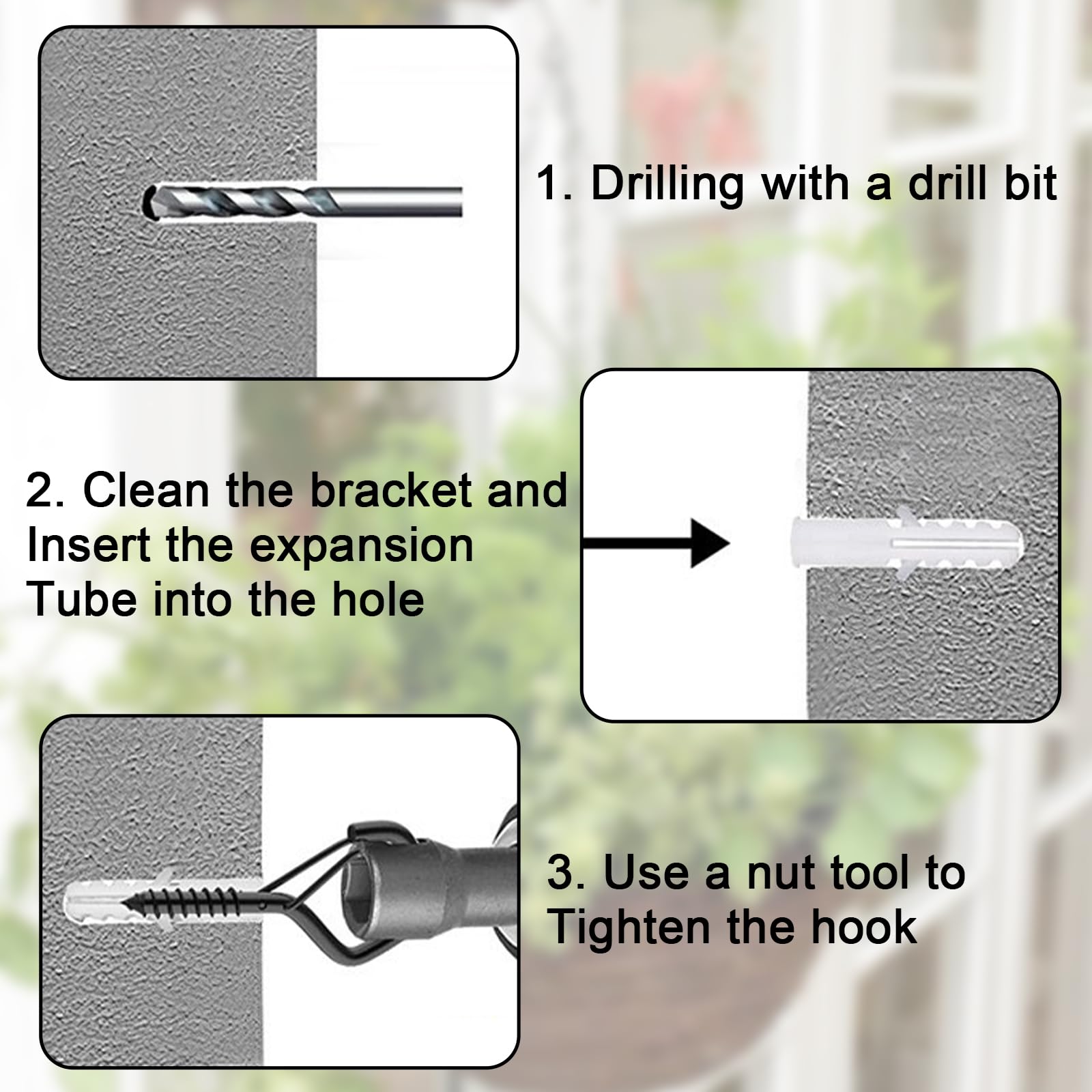 1. Drilling with a drill bit

2. Clean the bracket and Insert the expansion Tube into the hole

3. Use a nut tool to Tighten the hook