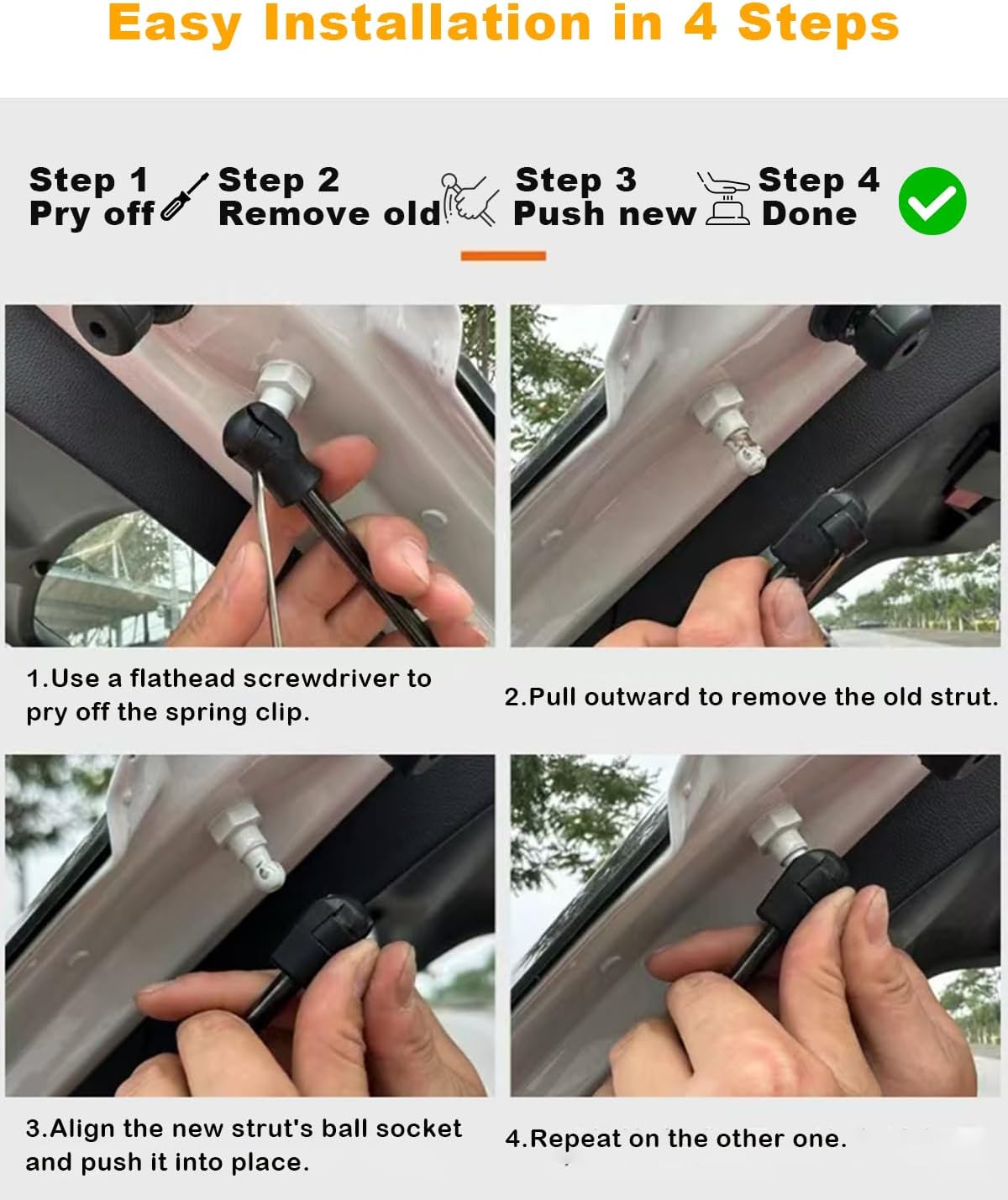 Easy Installation in 4 Steps

Step 1
Pry off

Step 2
Remove old

Step 3
Push new

Step 4
Done

1.Use a flathead screwdriver to pry off the spring clip.

2.Pull outward to remove the old strut.

3.Align the new strut's ball socket and push it into place.

4.Repeat on the other one.