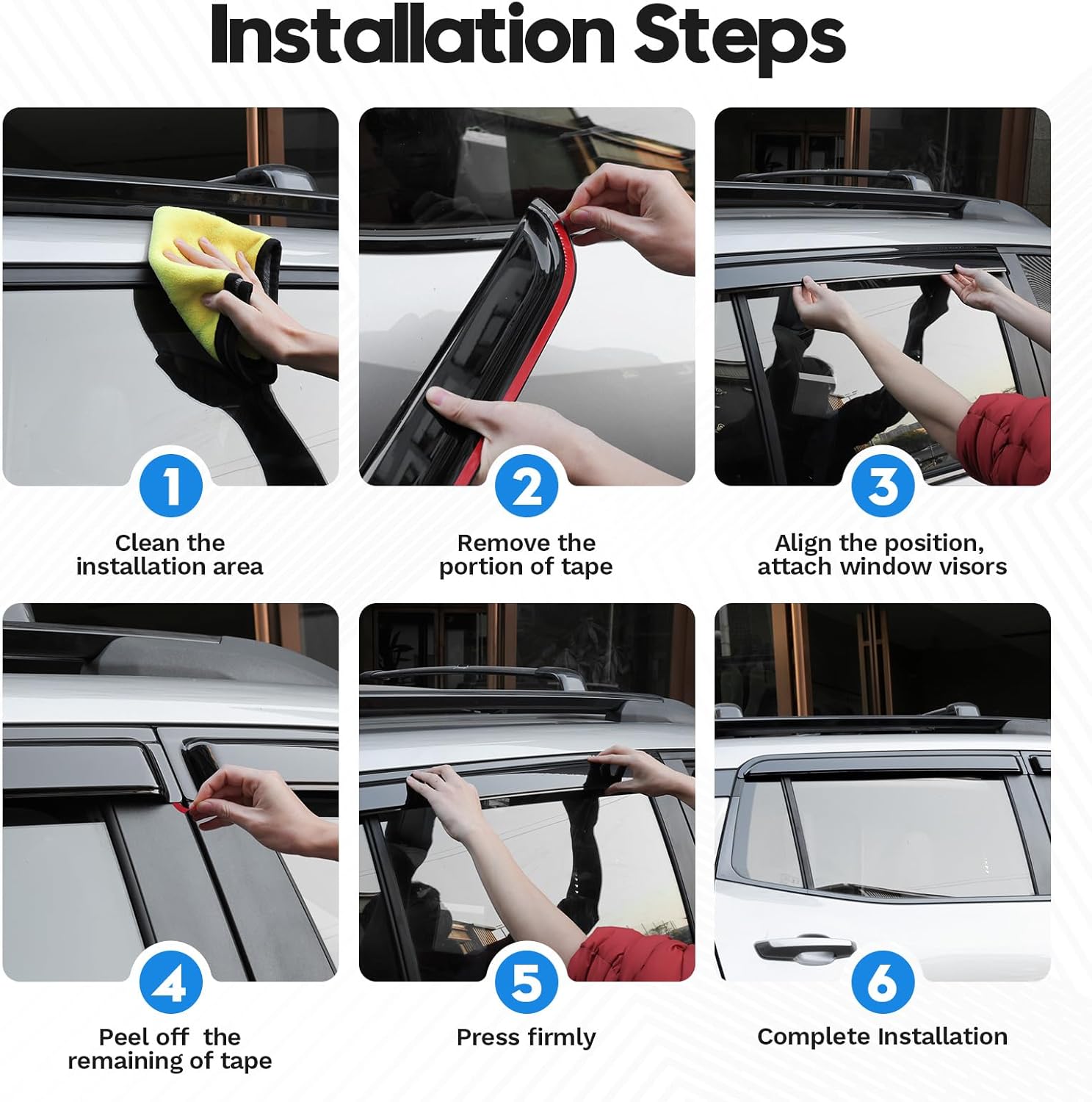 Installation Steps

1
Clean the installation area

2
Remove the portion of tape

3
Align the position, attach window visors

4
Peel off the remaining of tape

5
Press firmly

6
Complete Installation