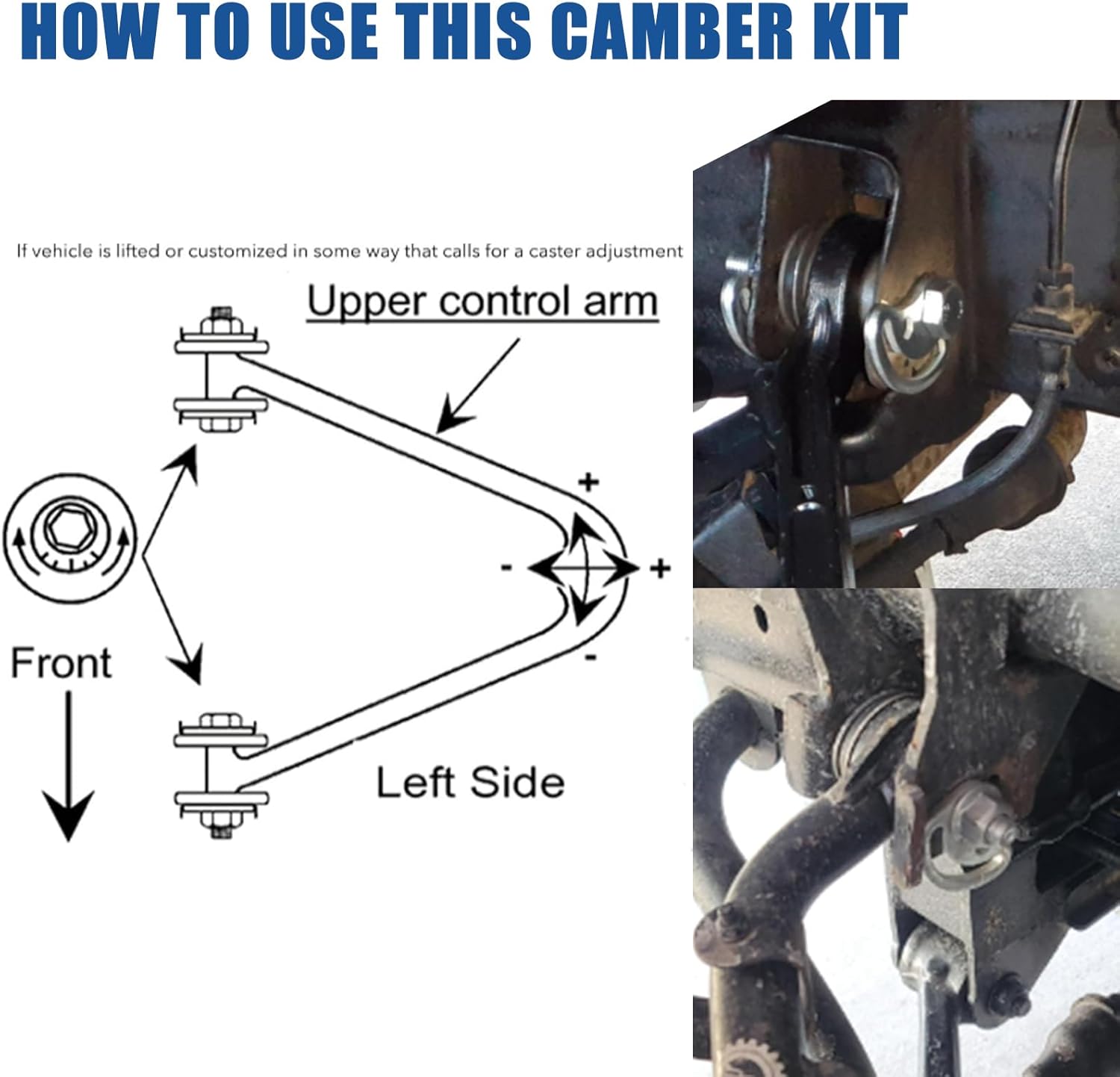 HOW TO USE THIS CAMBER KIT

If vehicle is lifted or customized in some way that calls for a caster adjustment

Upper control arm

+

- +

-

Front

Left Side