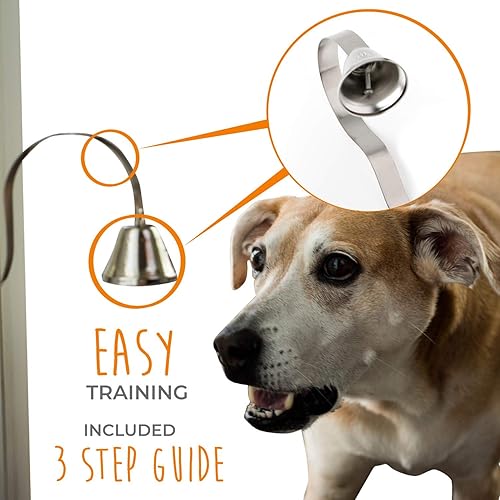 EASY
TRAINING

INCLUDED
3 STEP GUIDE