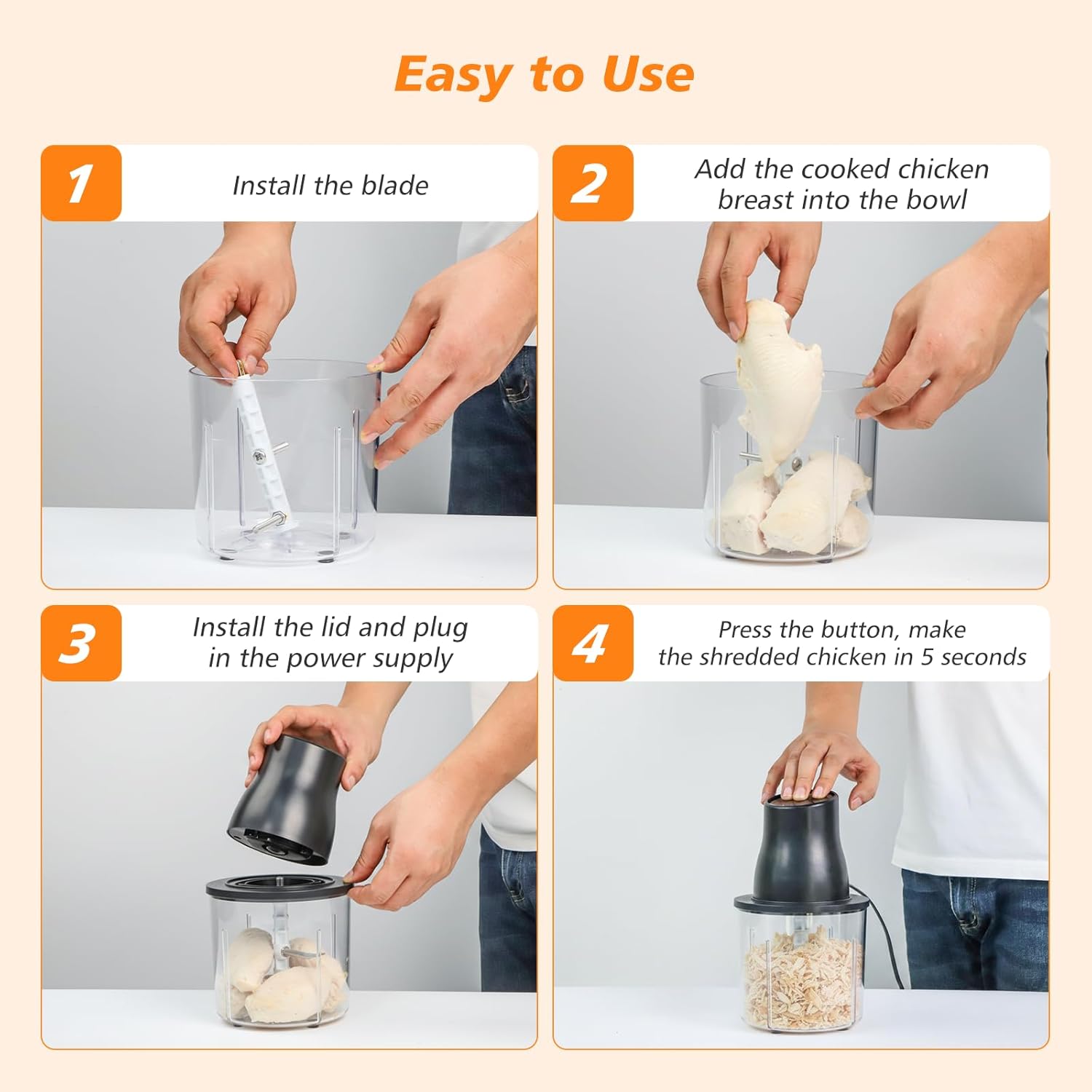 Easy to Use

1
Install the blade

2
Add the cooked chicken breast into the bowl

3
Install the lid and plug in the power supply

4
Press the button, make the shredded chicken in 5 seconds