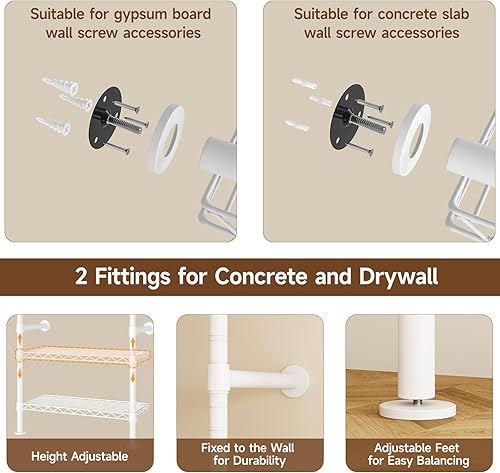 Suitable for gypsum board wall screw accessories

Suitable for concrete slab wall screw accessories

2 Fittings for Concrete and Drywall

Height Adjustable

Fixed to the Wall for Durability

Adjustable Feet for Easy Balancing