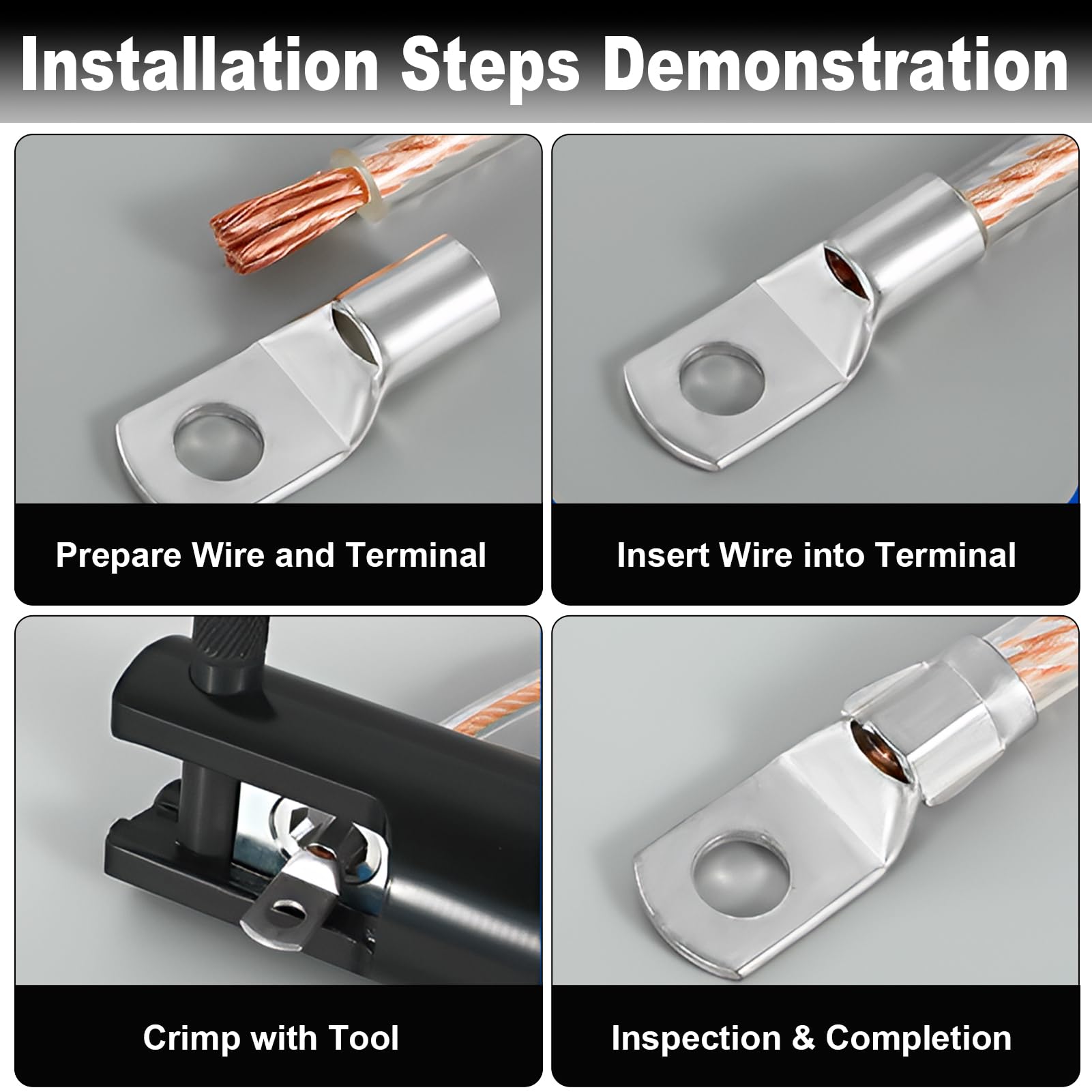 Installation Steps Demonstration

Prepare Wire and Terminal

Insert Wire into Terminal

Crimp with Tool

Inspection & Completion